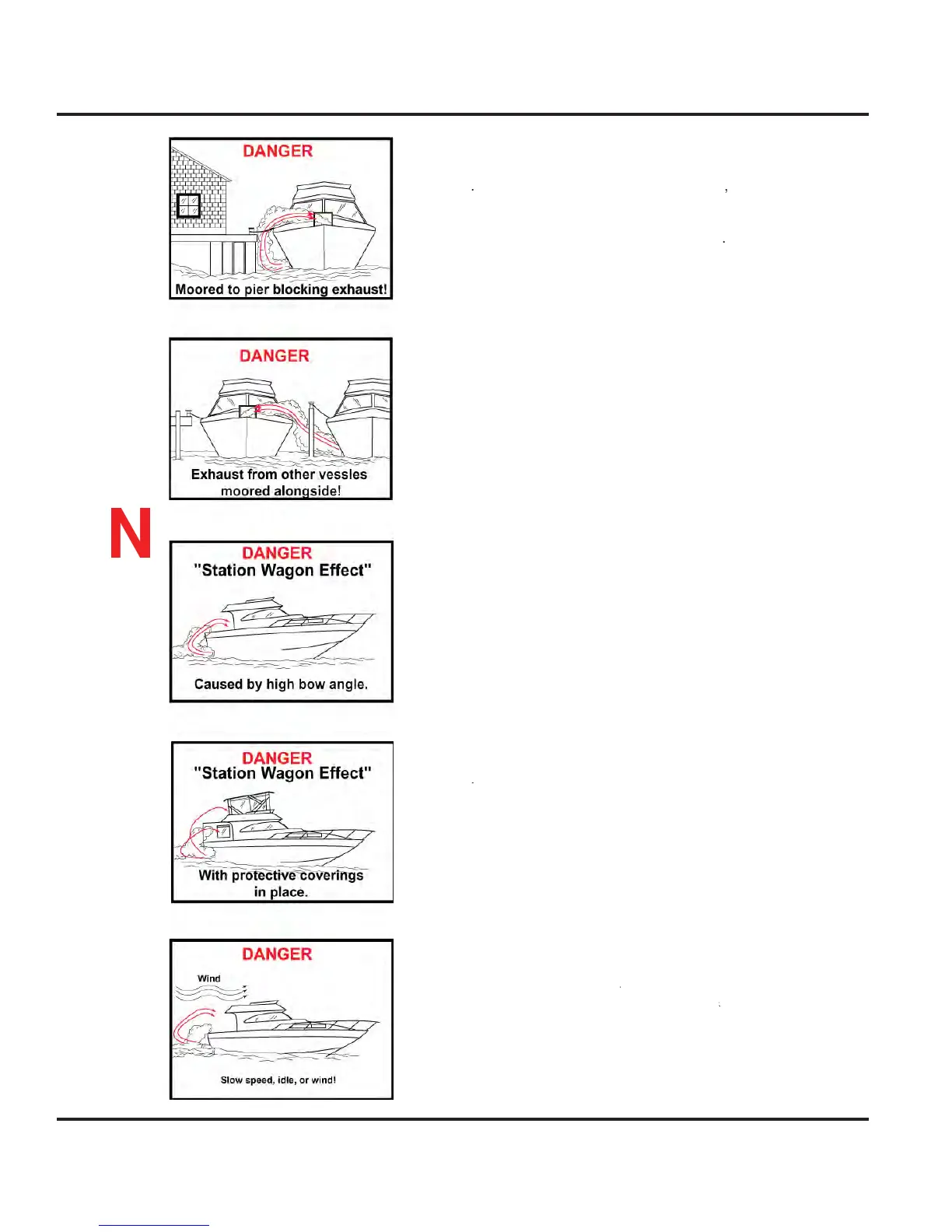 DANGER
Moored to pier blocking exhaust!

DANGER
Exhaust from other vessles moored alongside!

N

DANGER
"Station Wagon Effect"
Caused by high bow angle.

DANGER
"Station Wagon Effect"
With protective coverings in place.

DANGER
Wind
Slow speed, idle, or wind!