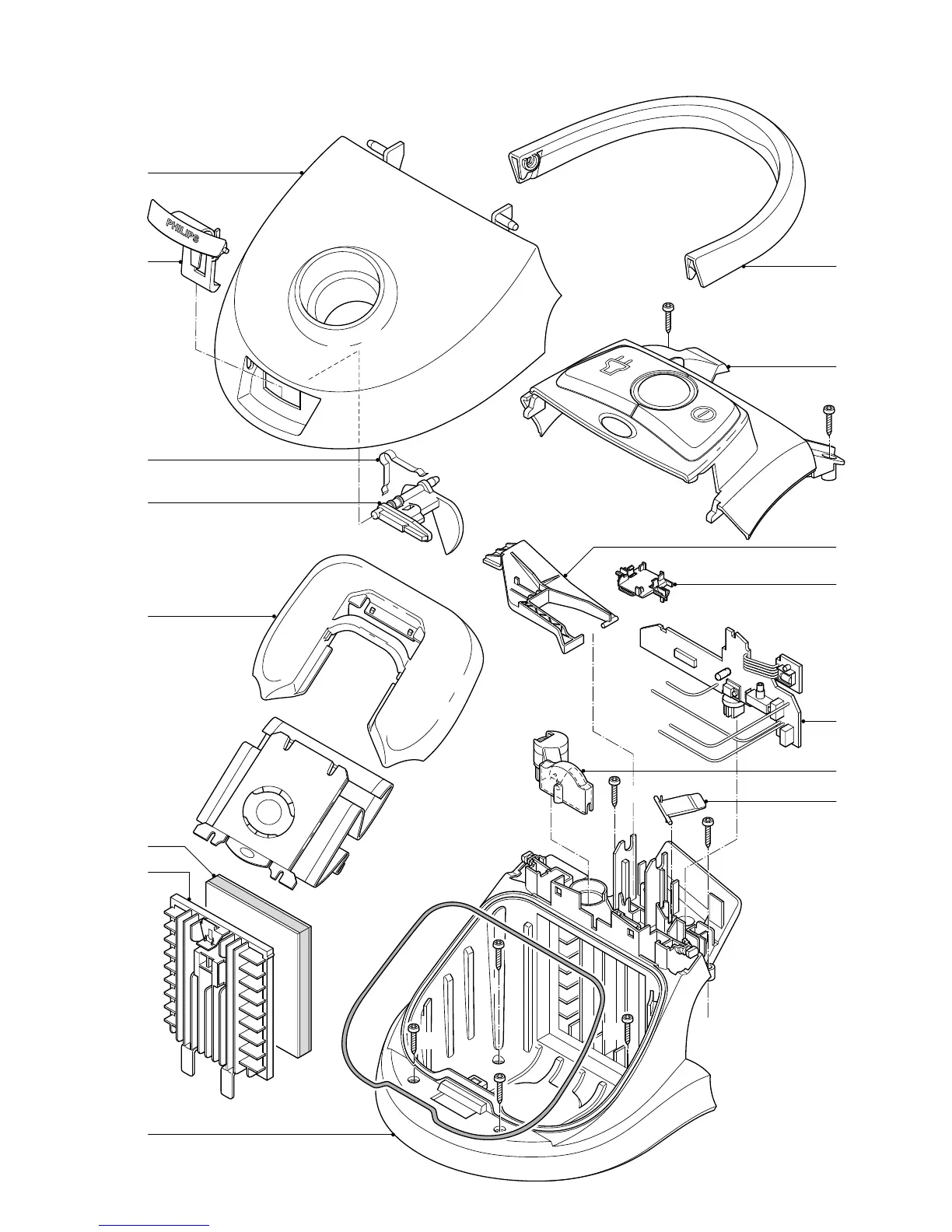 PHILIPS