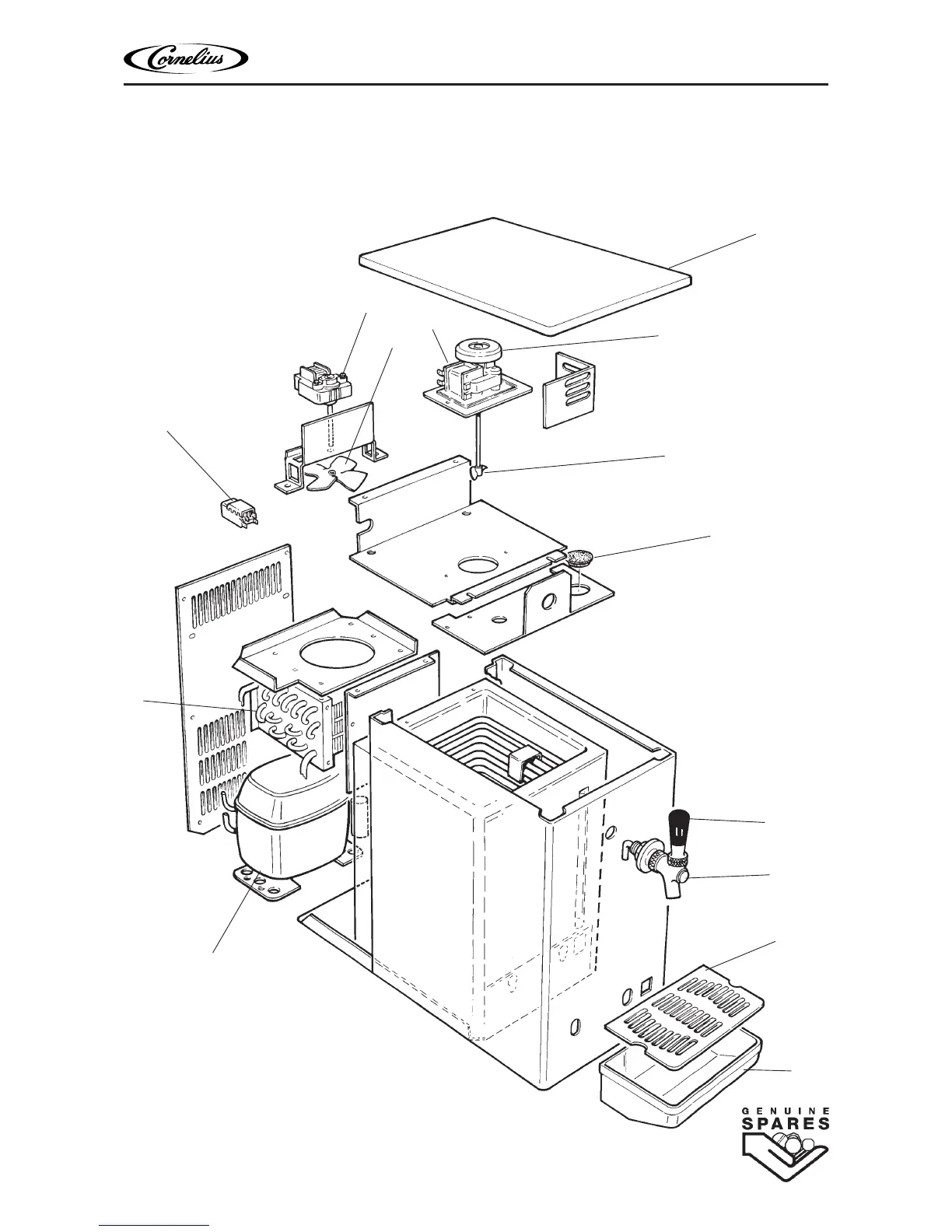 Cornelius

GENUINE
SPARES