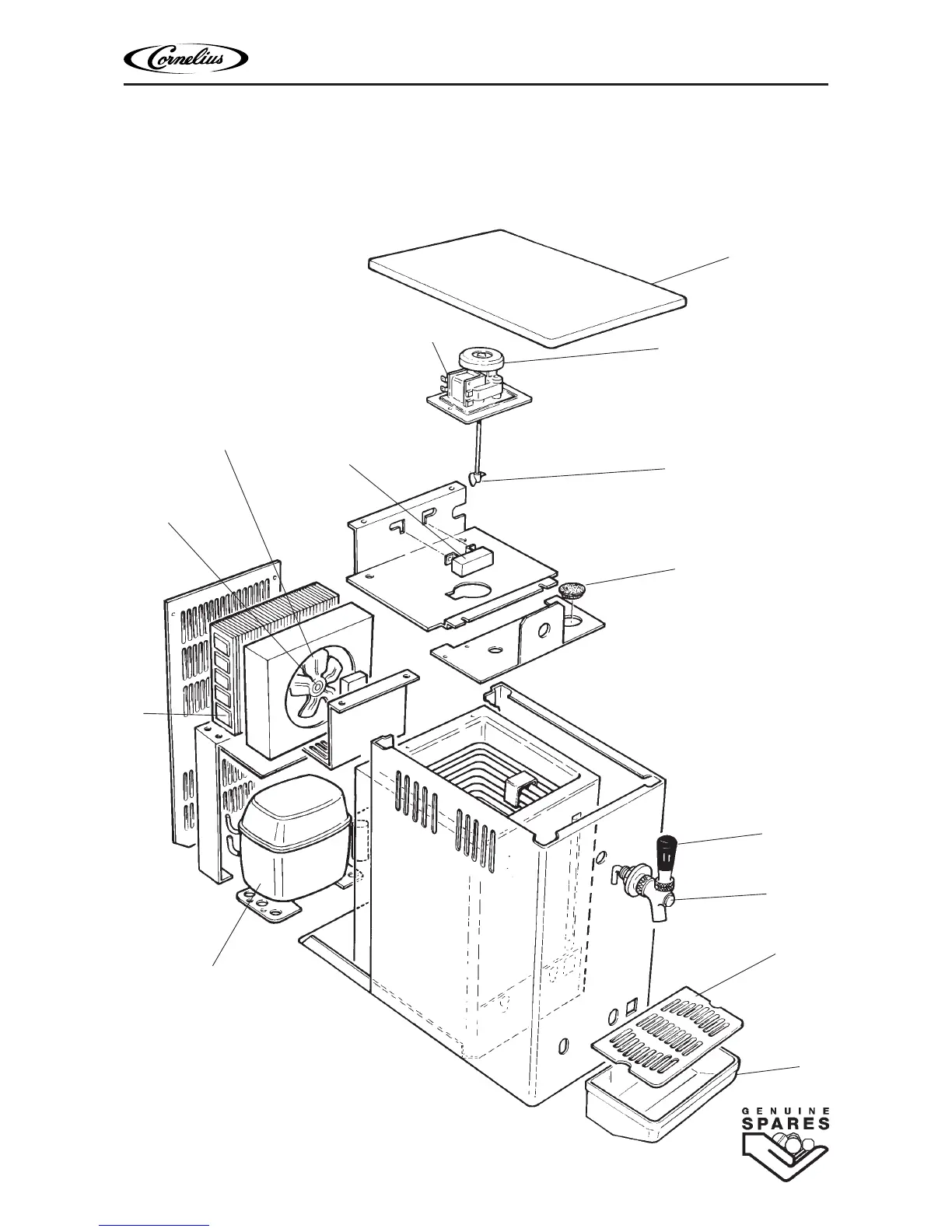 Cornelius

GENUINE
SPARES