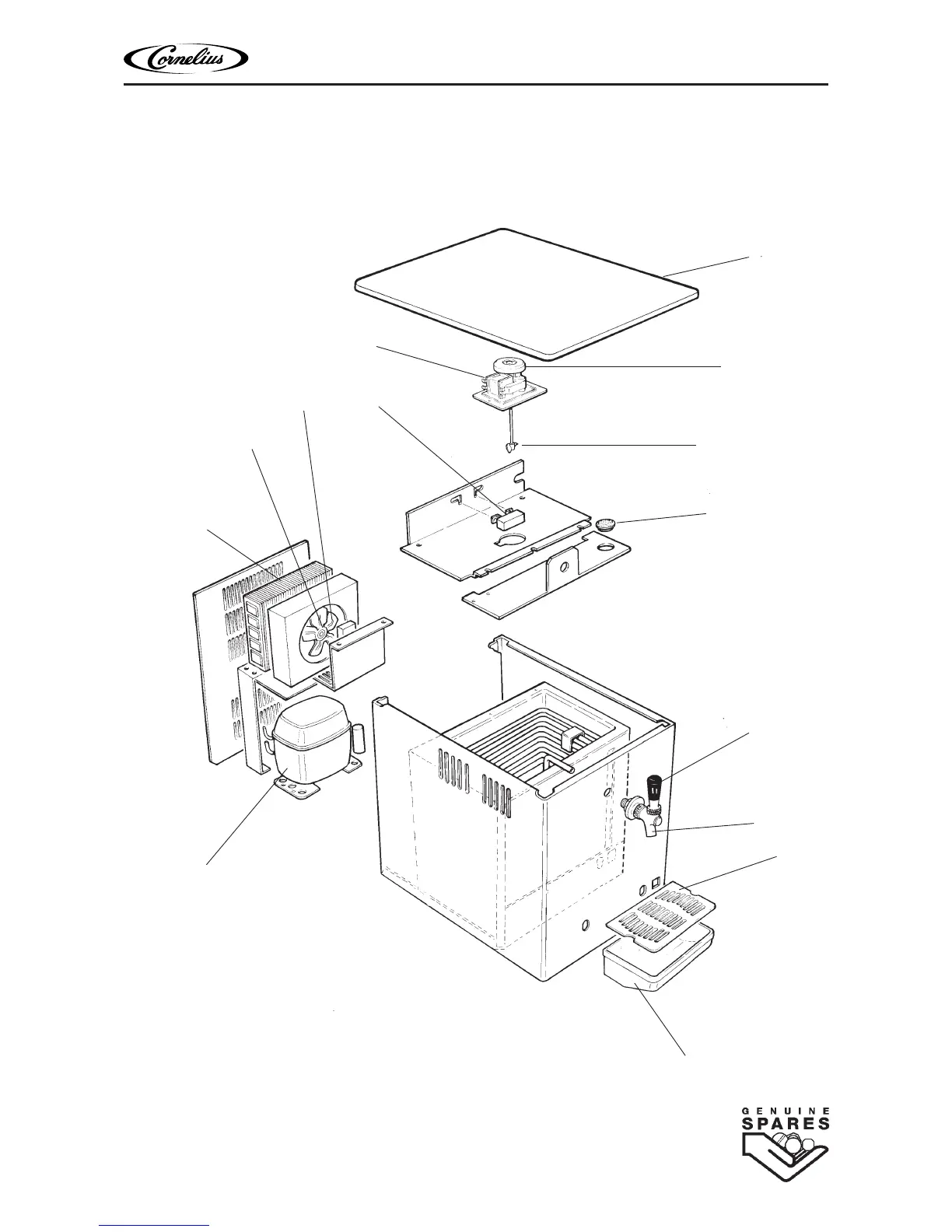 Cornelius

GENUINE SPARES