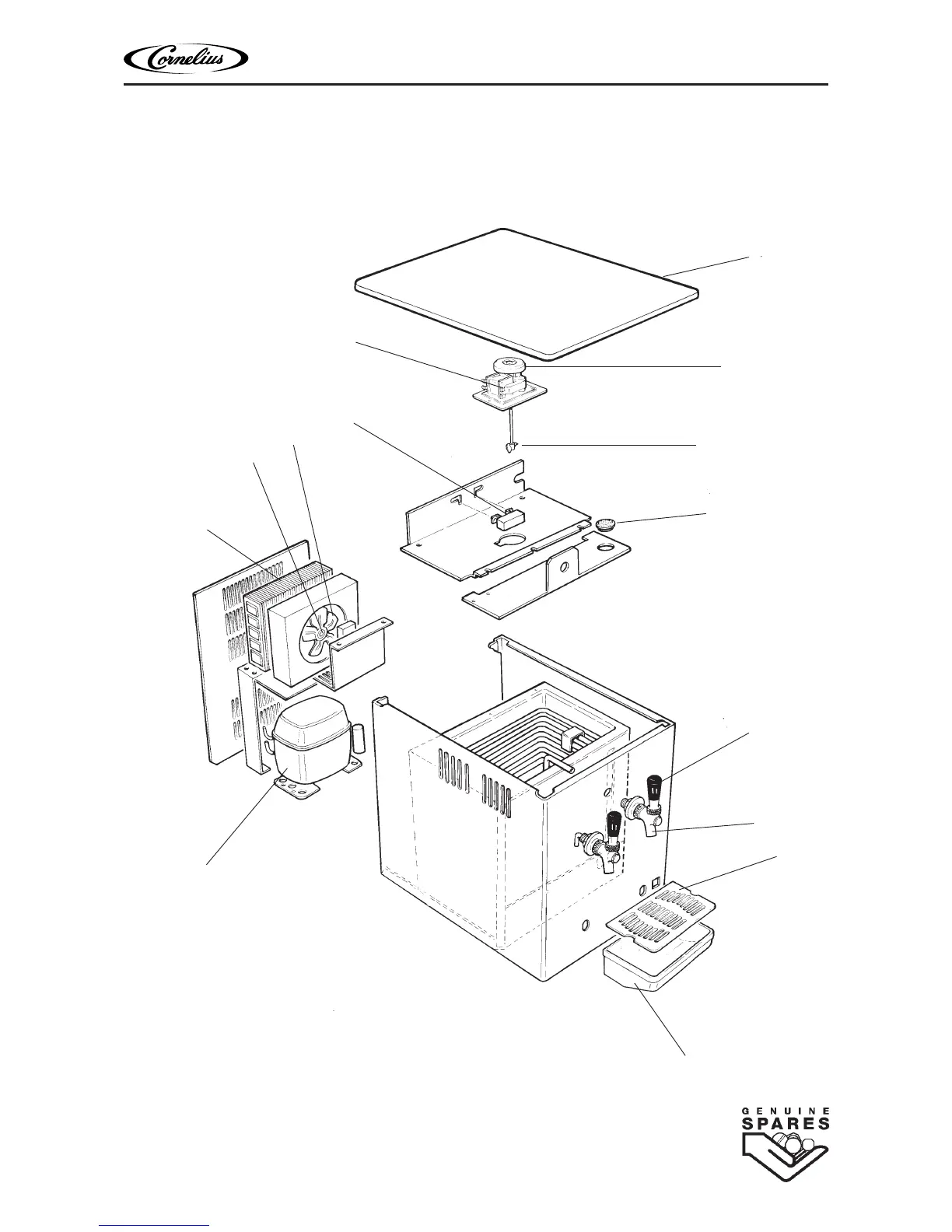 Cornelius

GENUINE SPARES