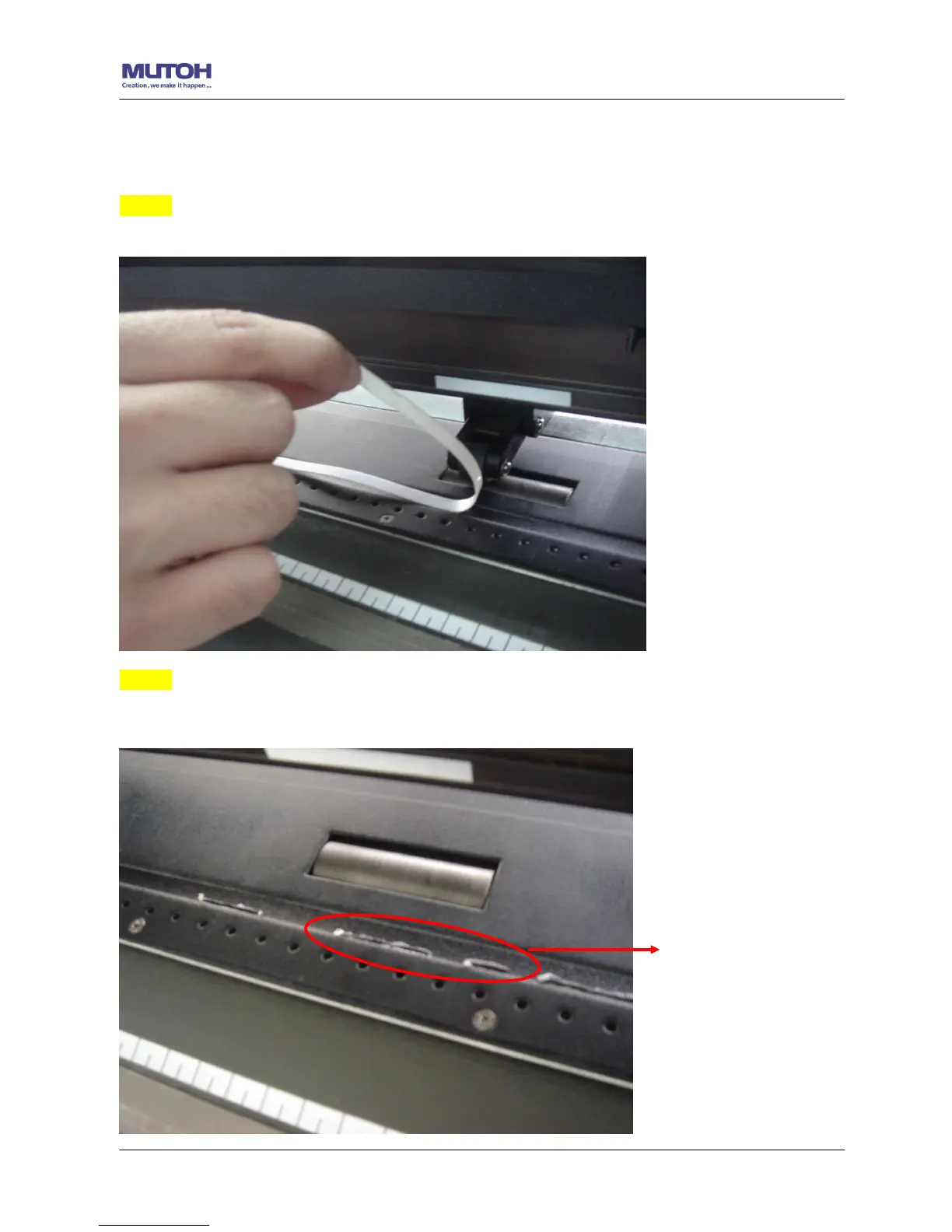 MUTOH
Creation, we make it happen ...