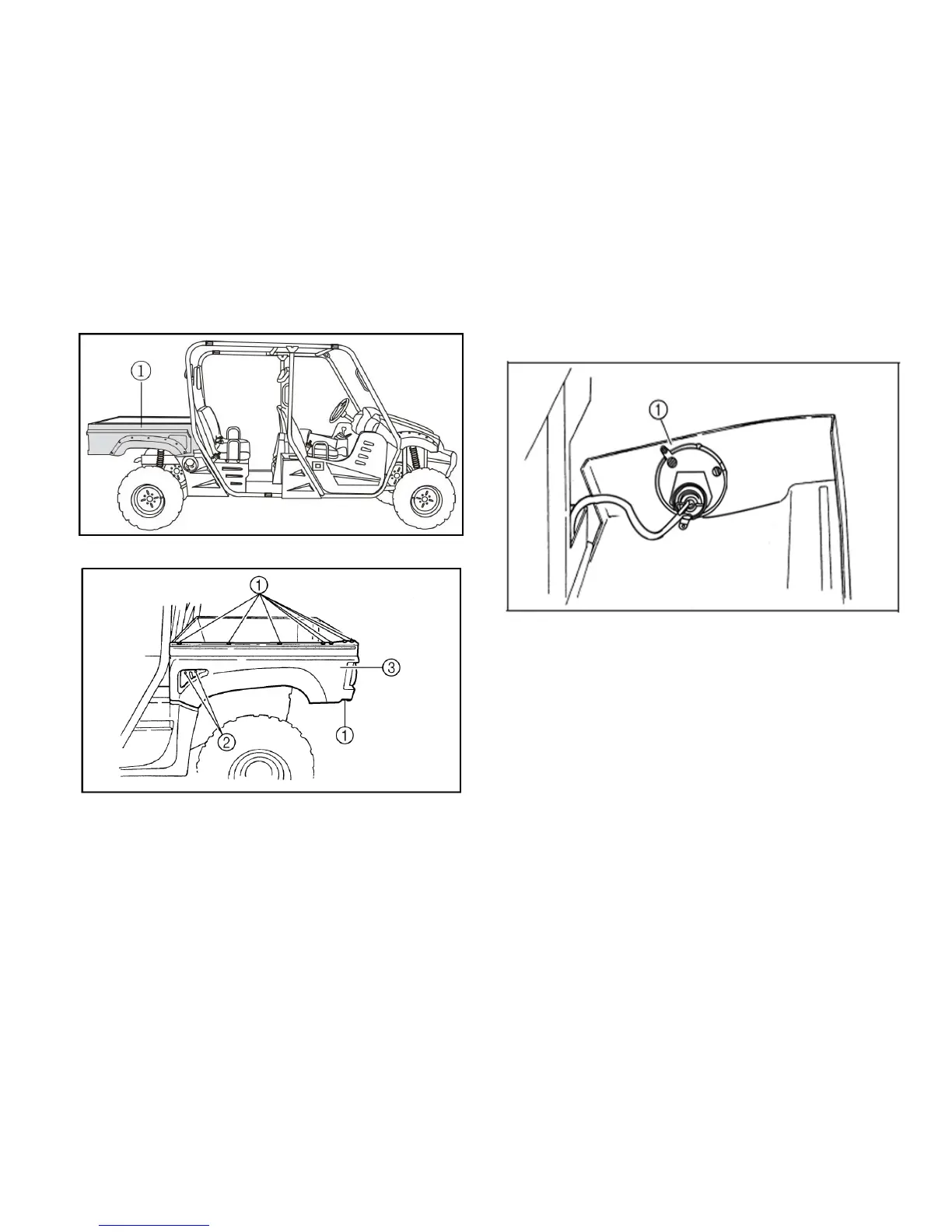 ①

①
③
②
①

①