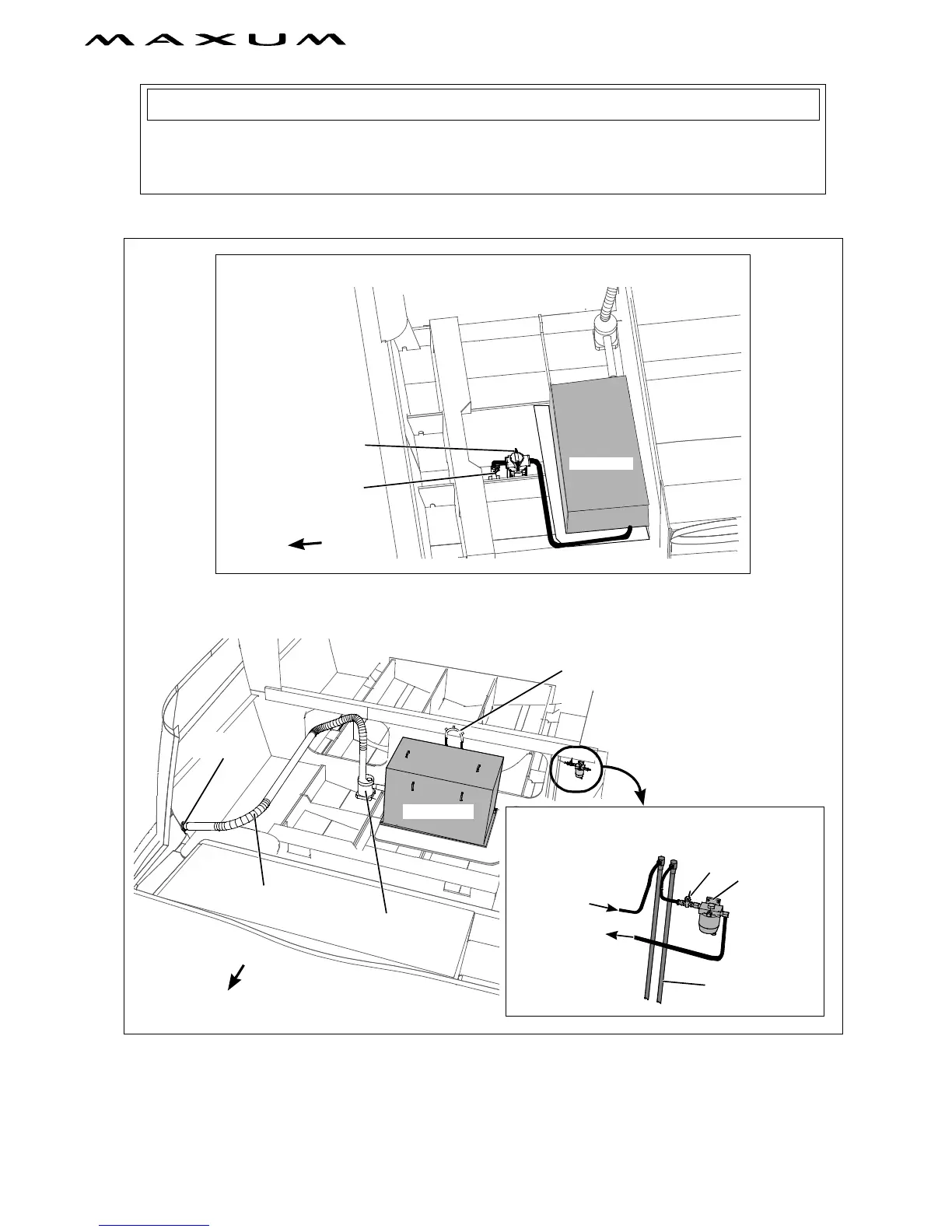 MAXUM