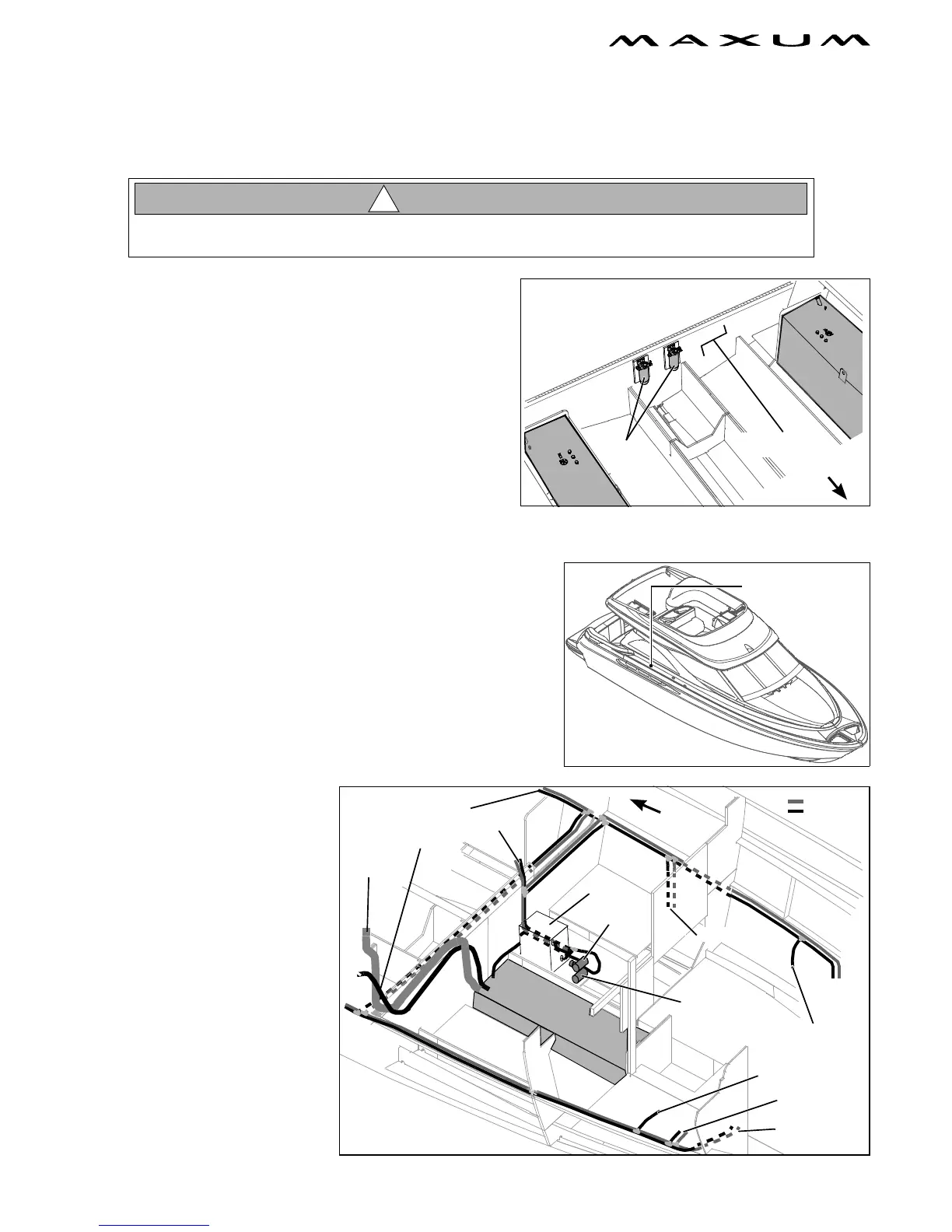 MAXUM

!