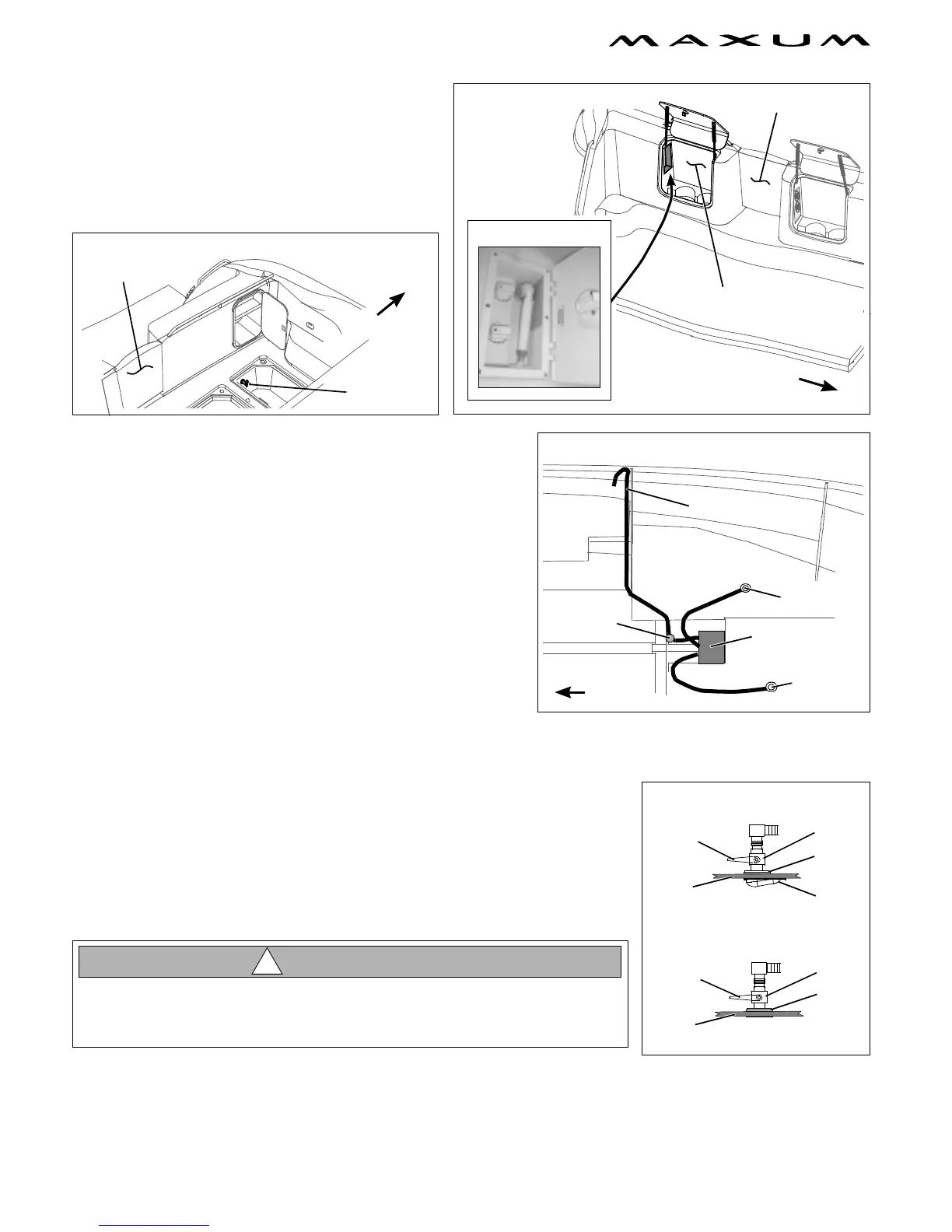 MAXUM