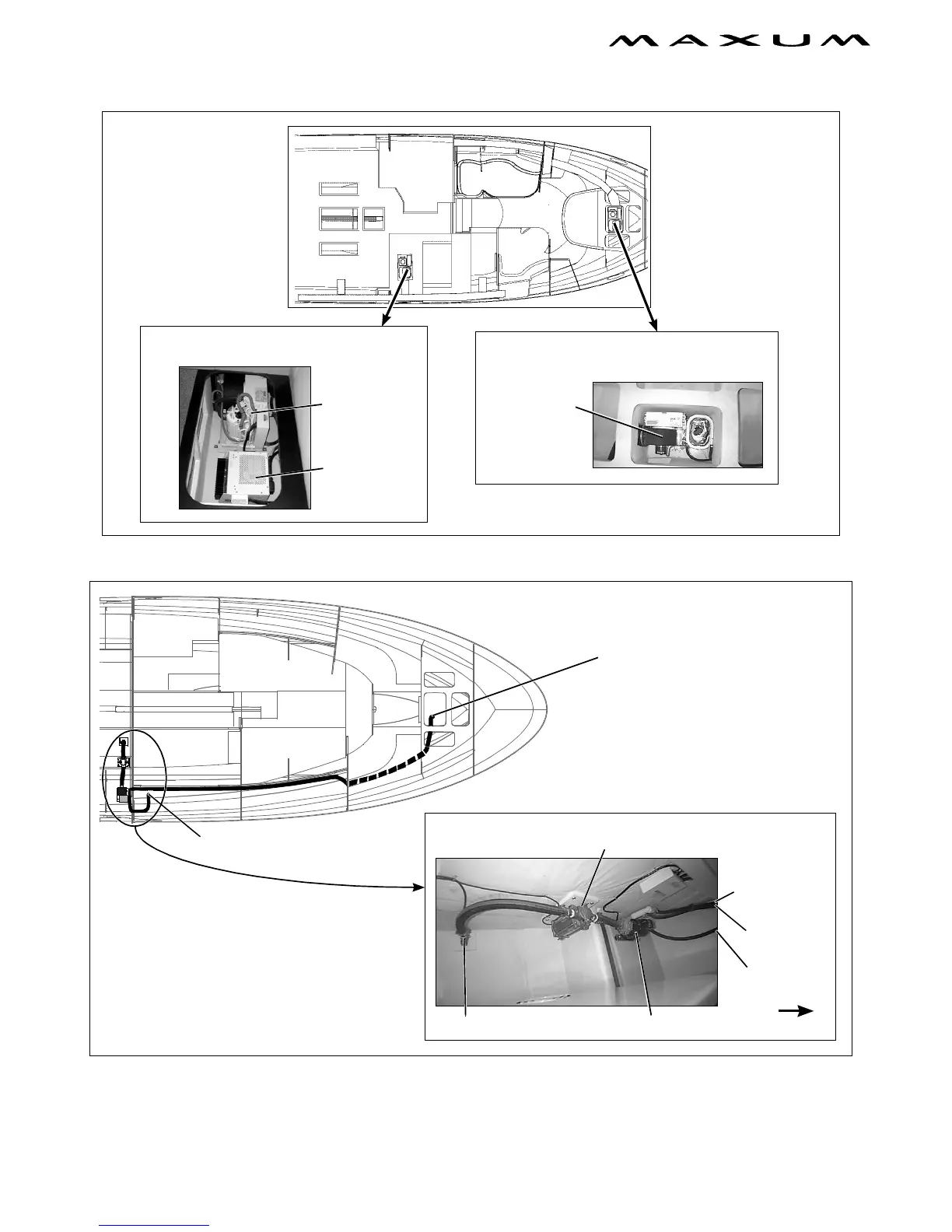 MAXUM