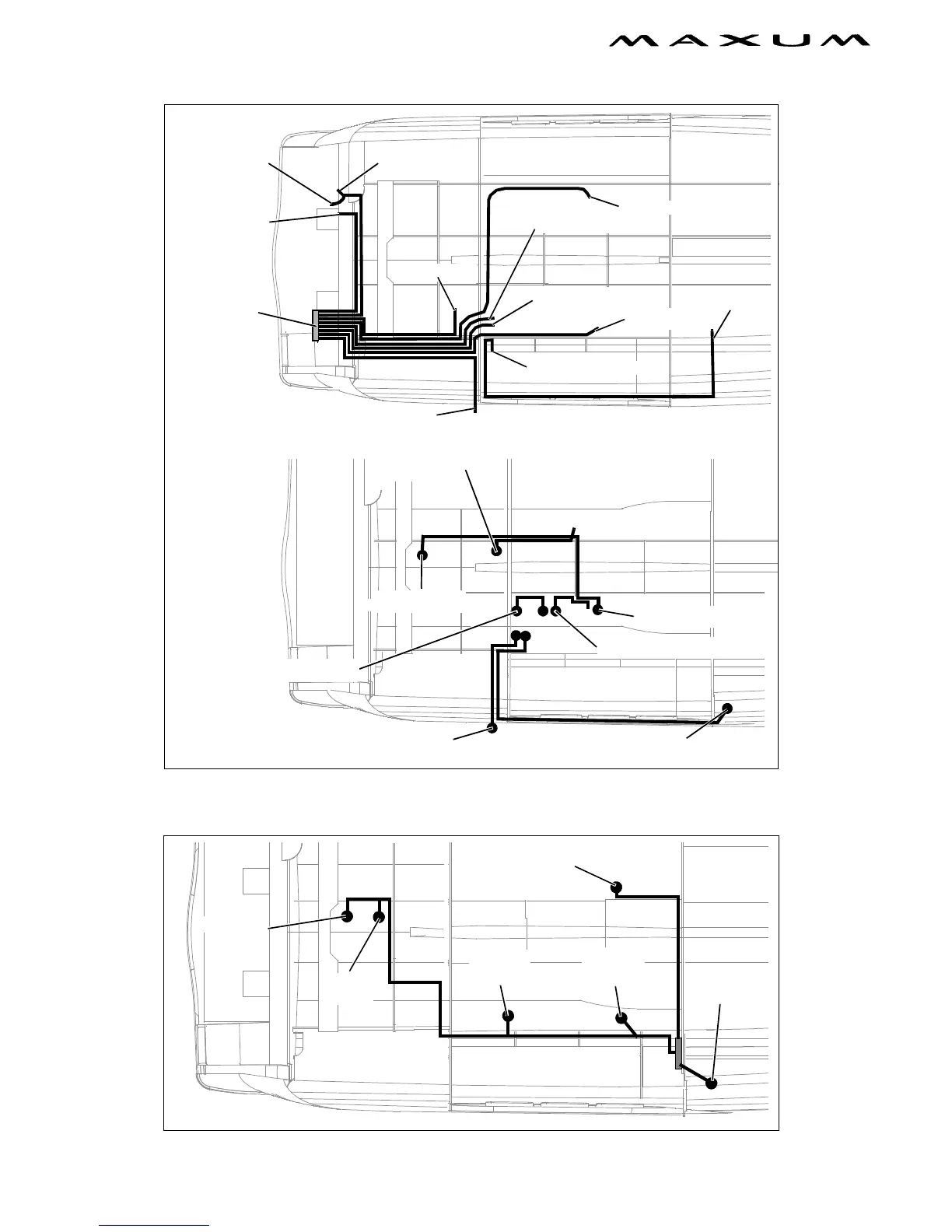 MAXUM