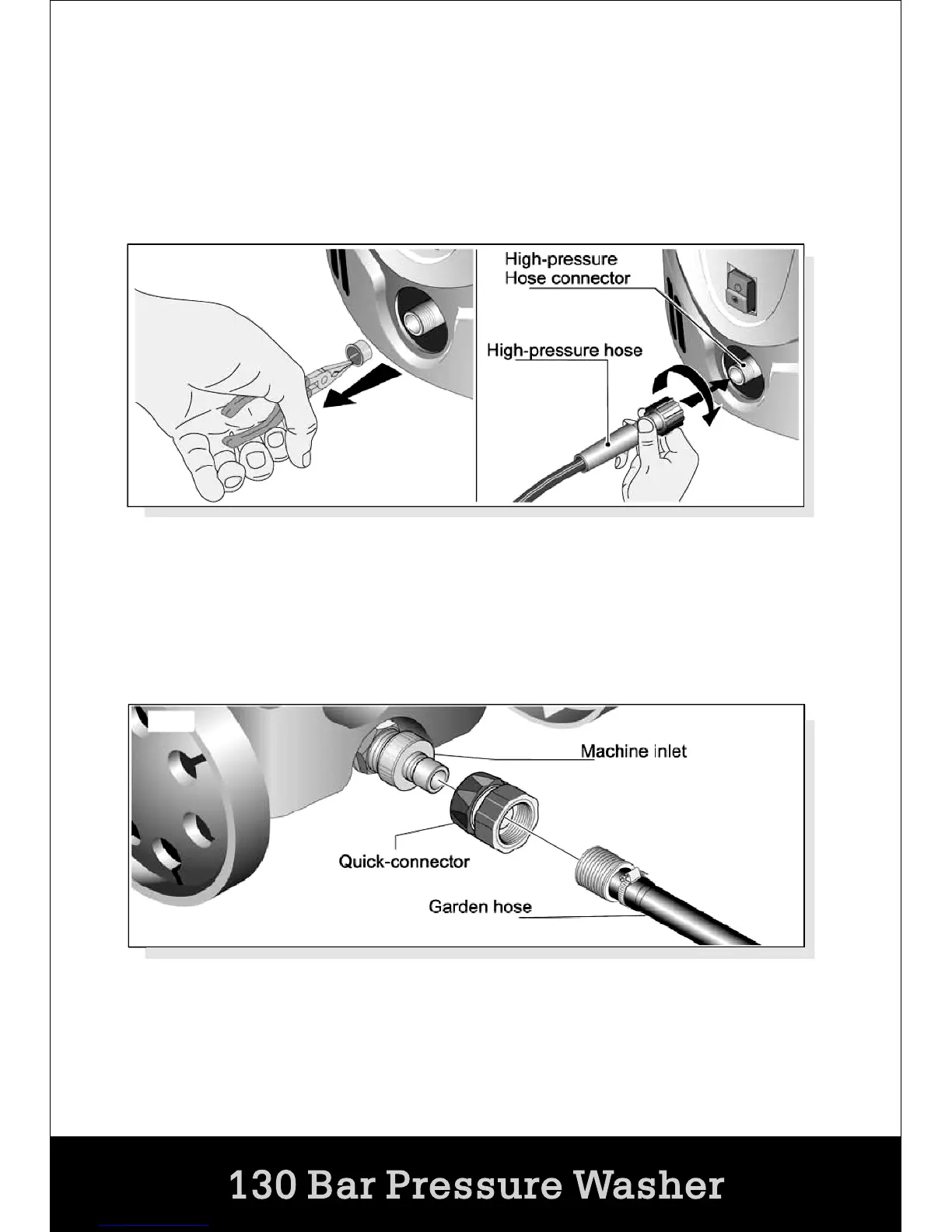 High-pressure
Hose connector

High-pressure hose

Machine inlet

Quick-connector

Garden hose

130 Bar Pressure Washer