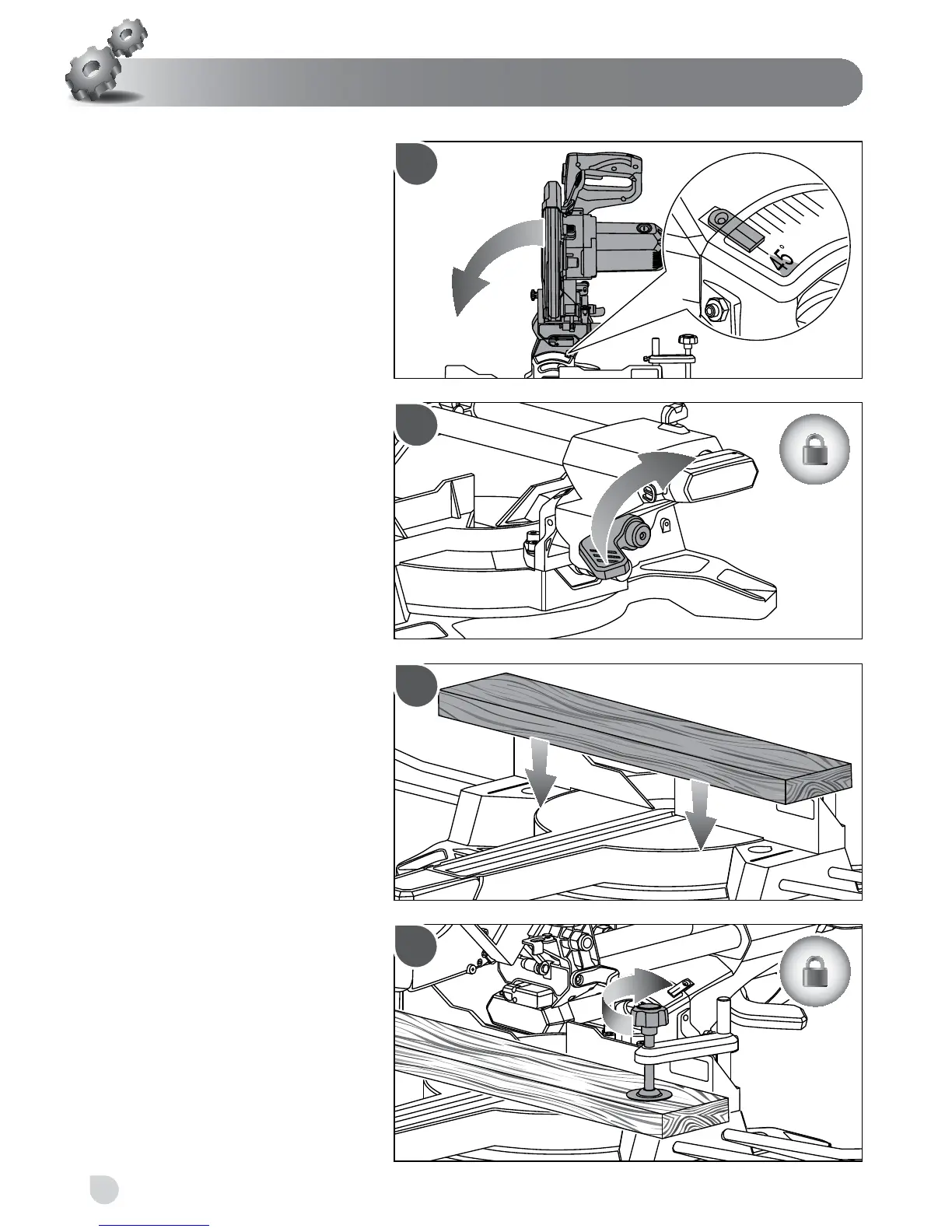 45°