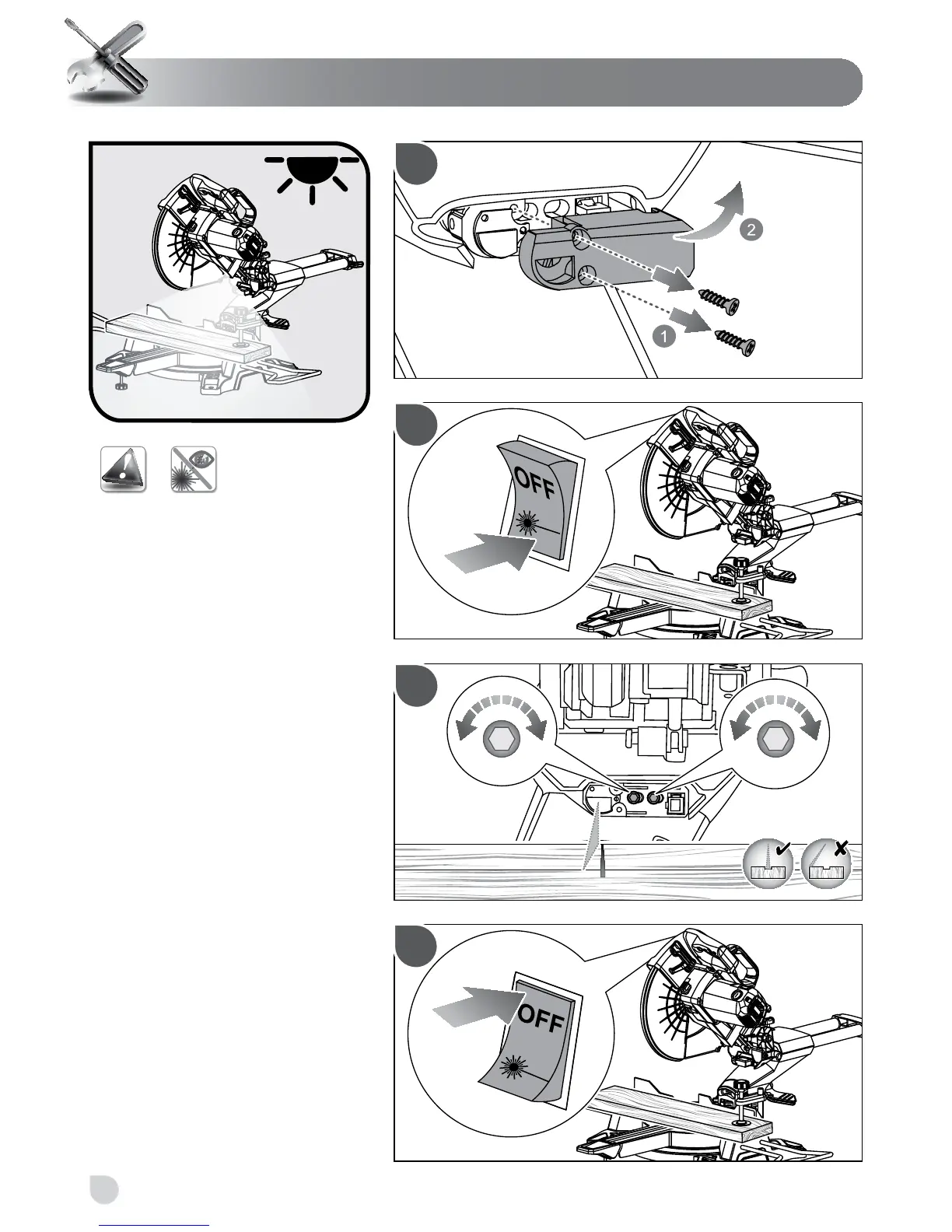 2

1

OFF

OFF