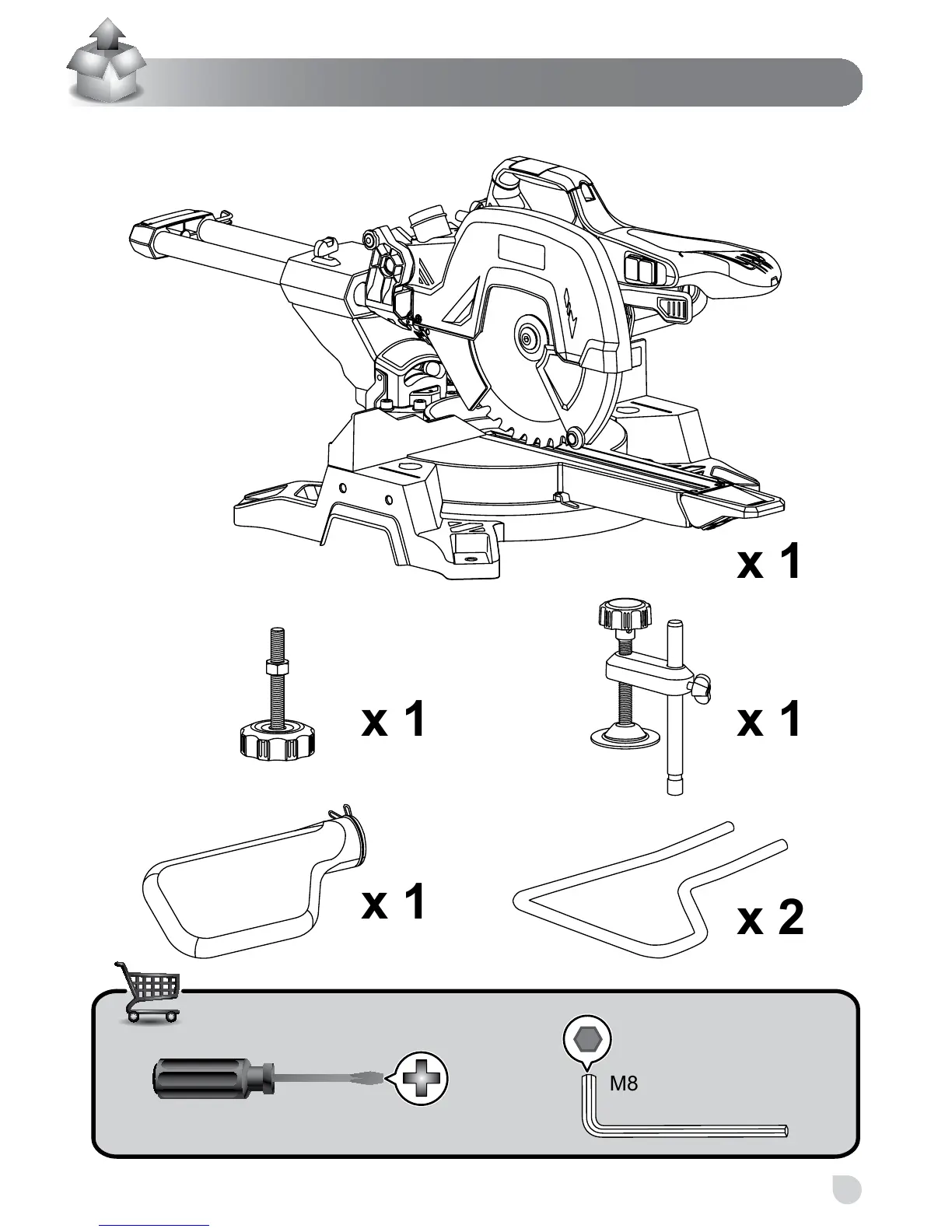 x 1

x 1

x 1

x 1

x 2

M8