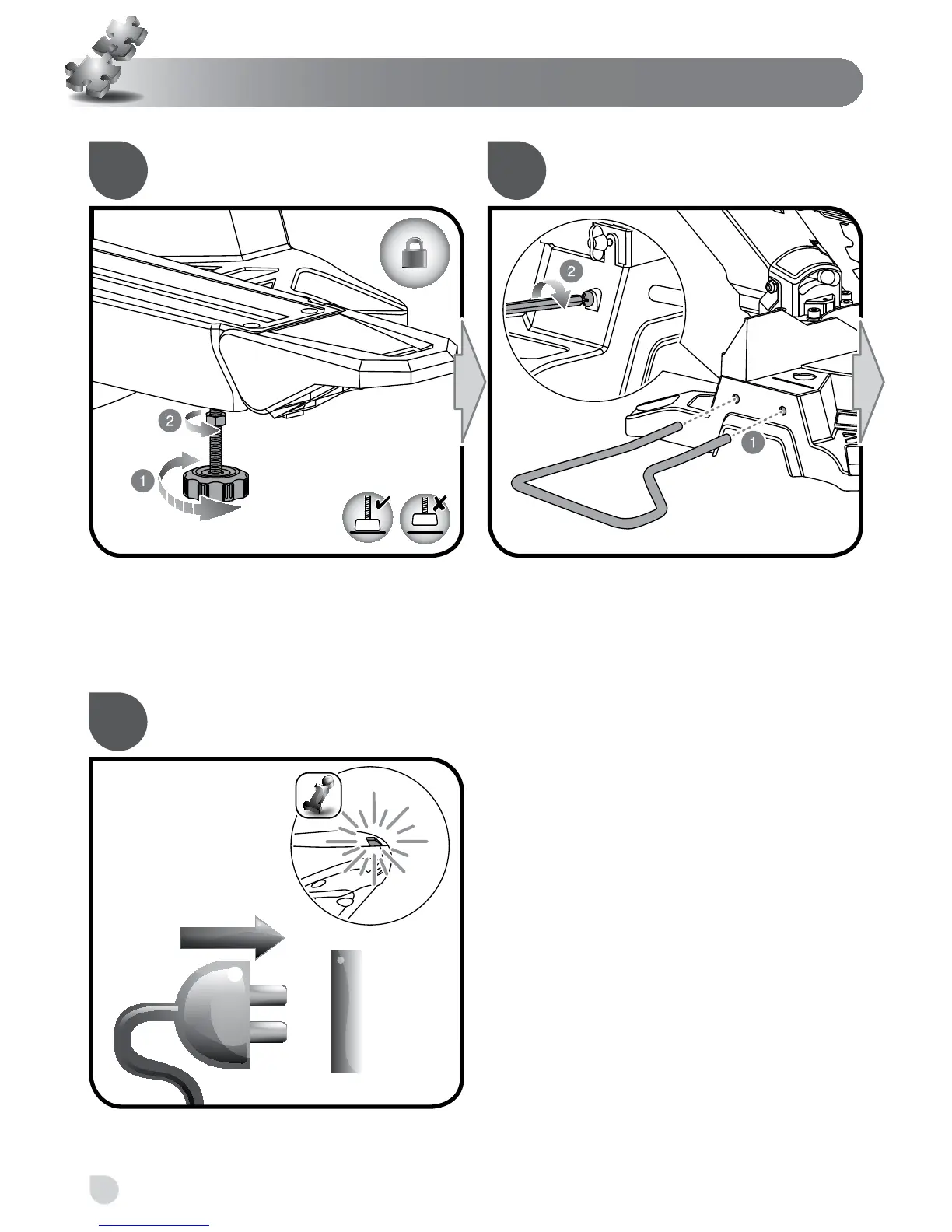 2
1
2
1