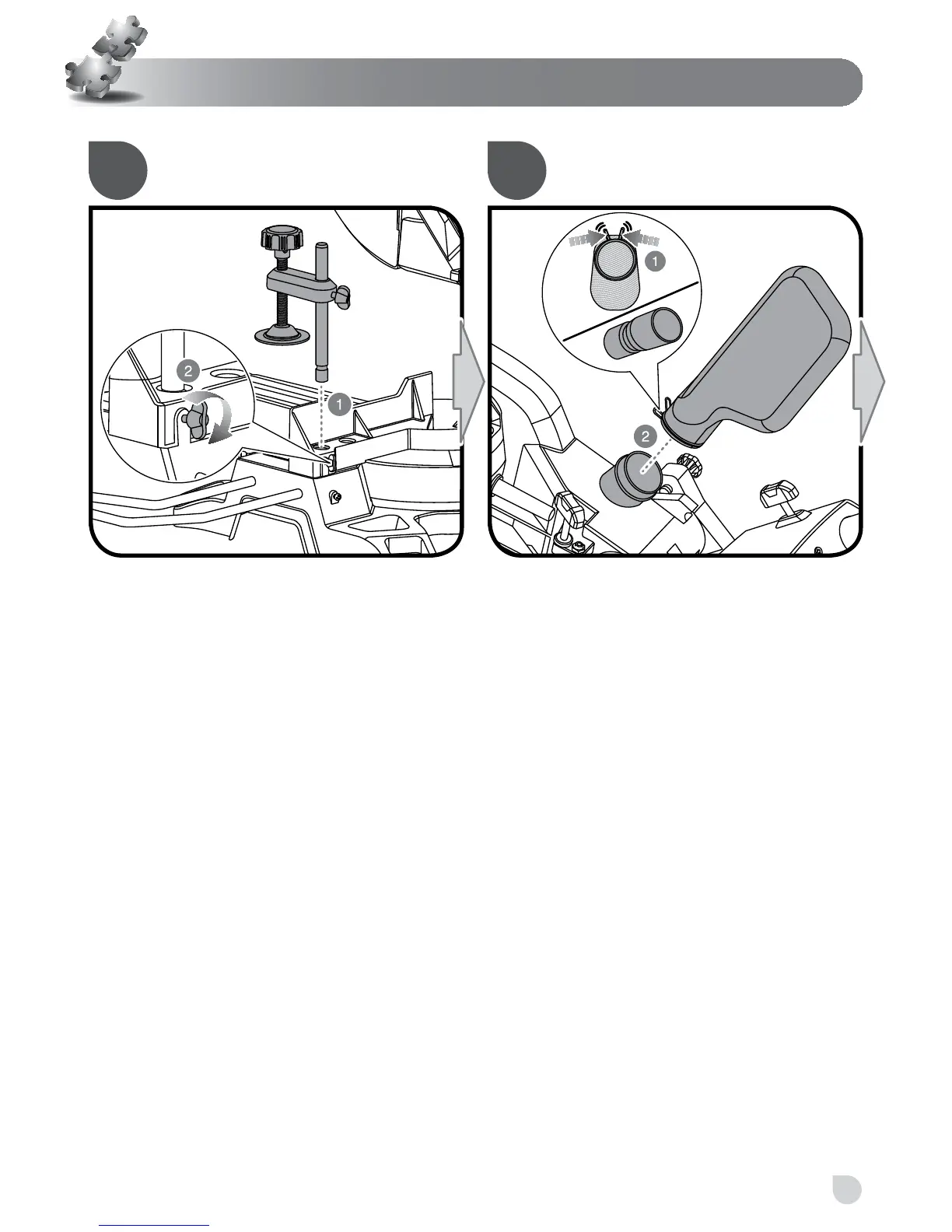 2
1

1
2