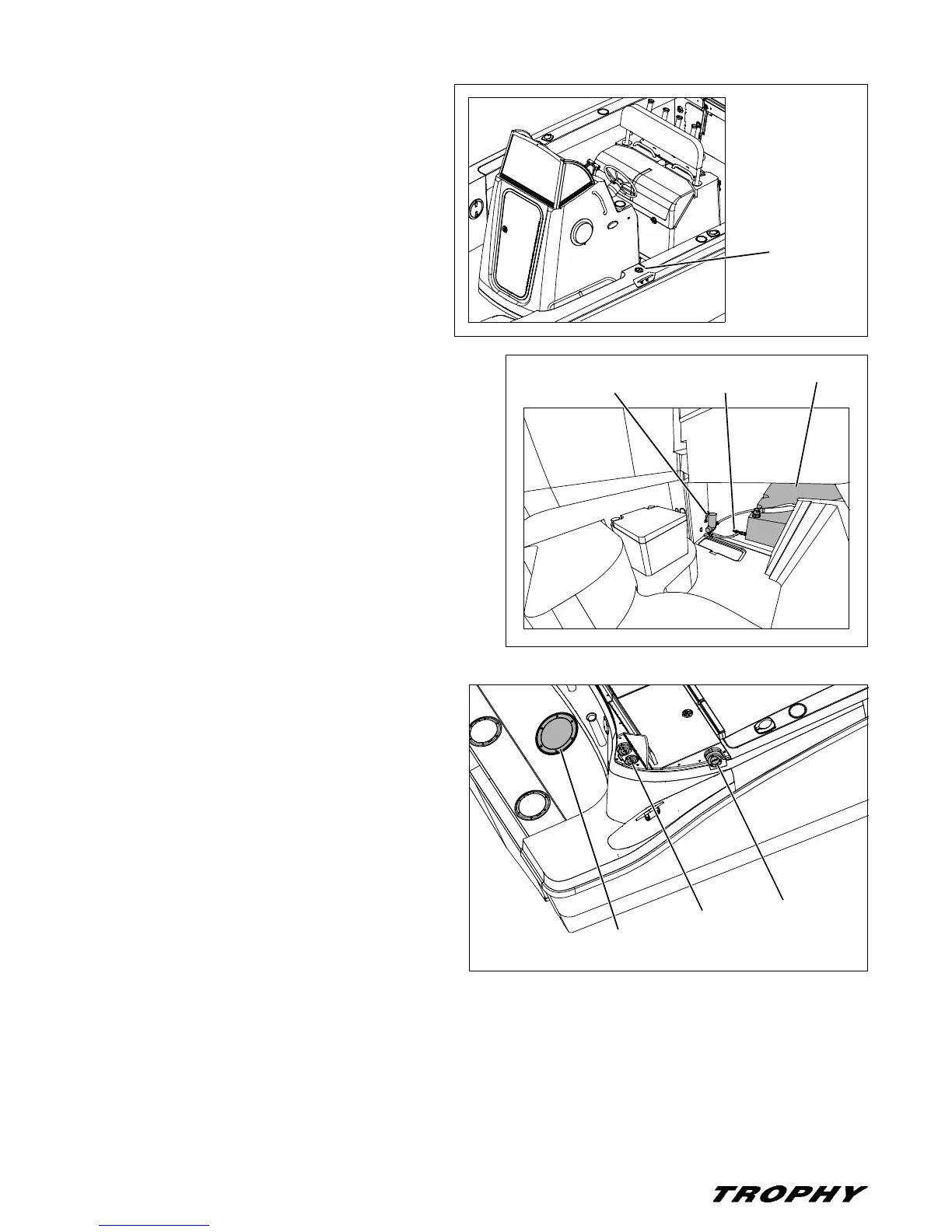 TROPHY