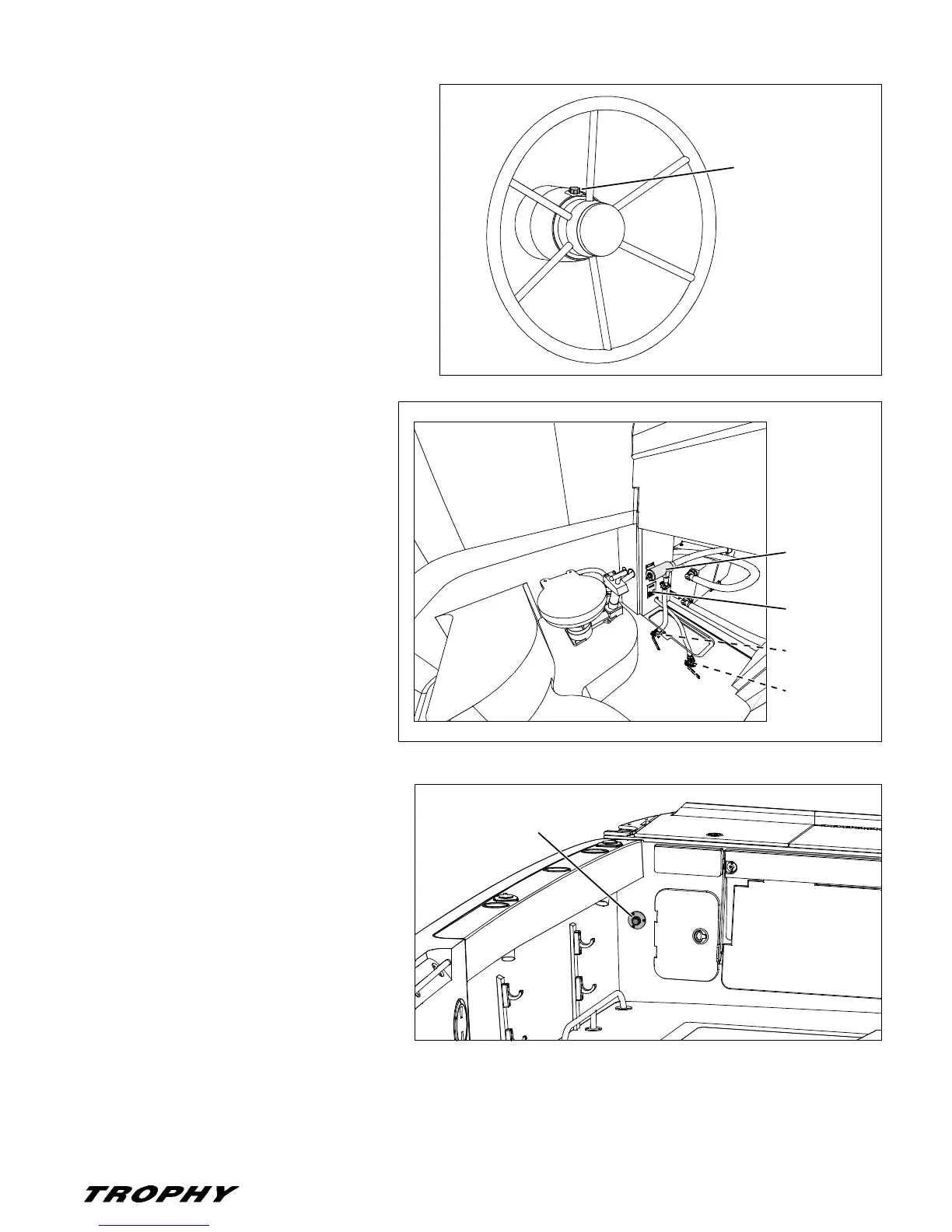 TROPHY