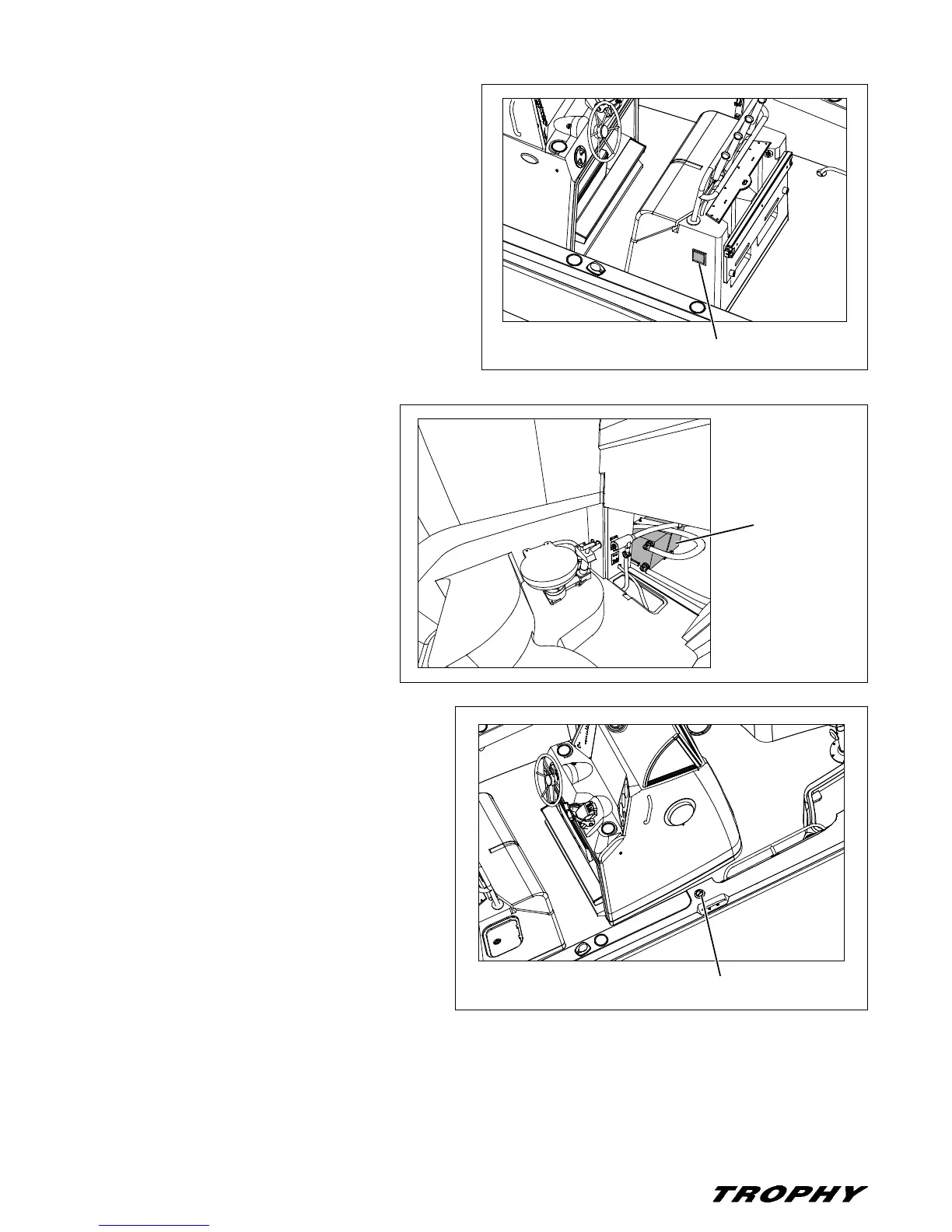 TROPHY