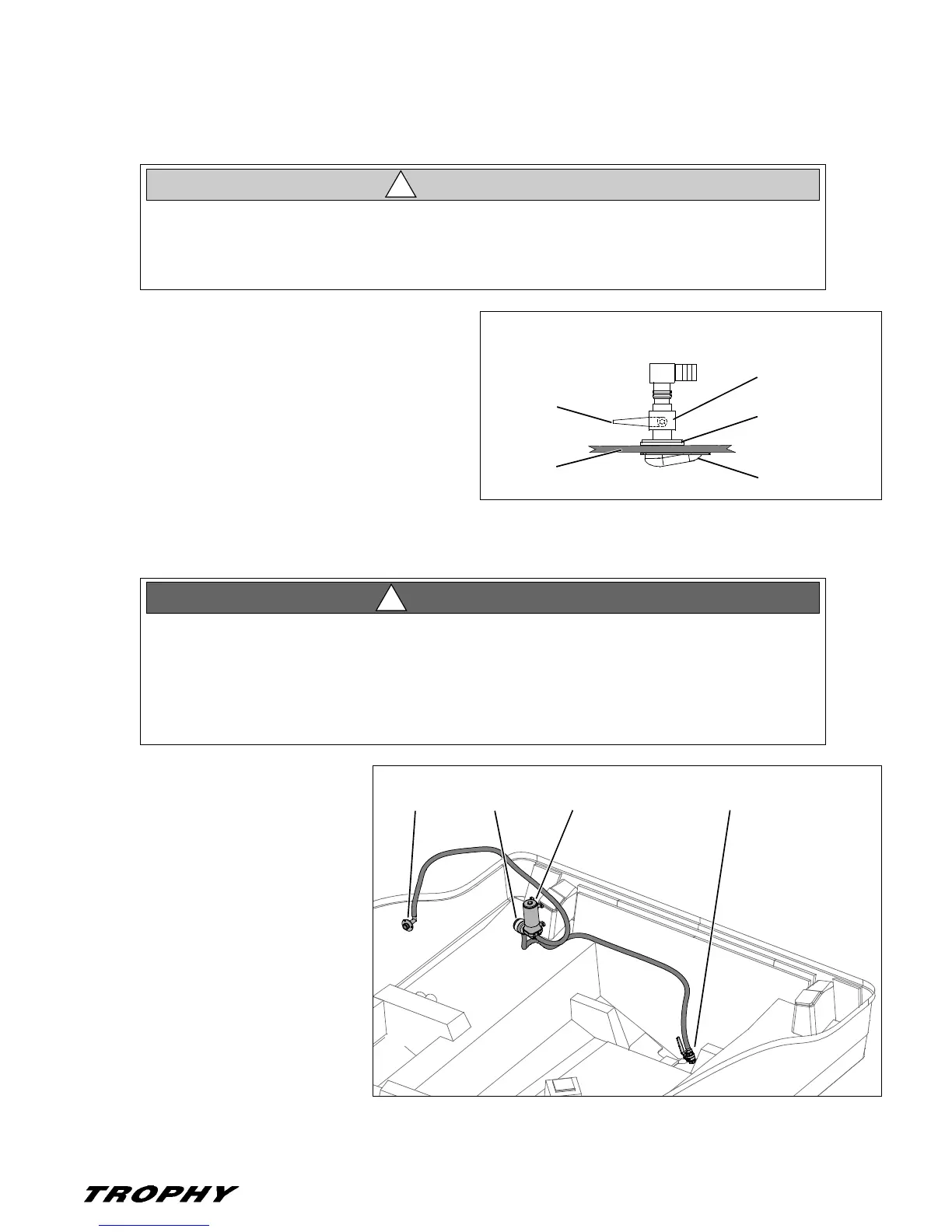 TROPHY