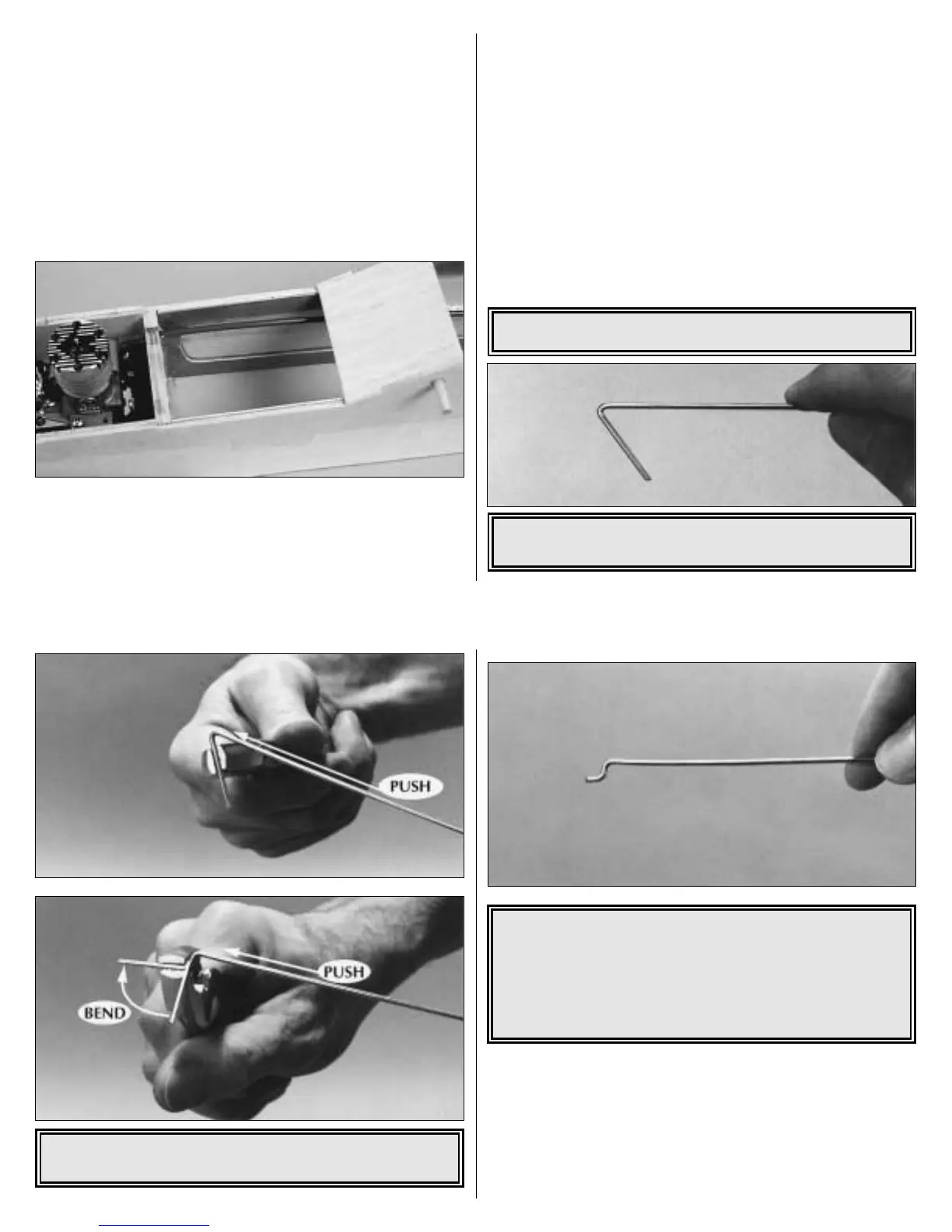 PUSH

PUSH

BEND