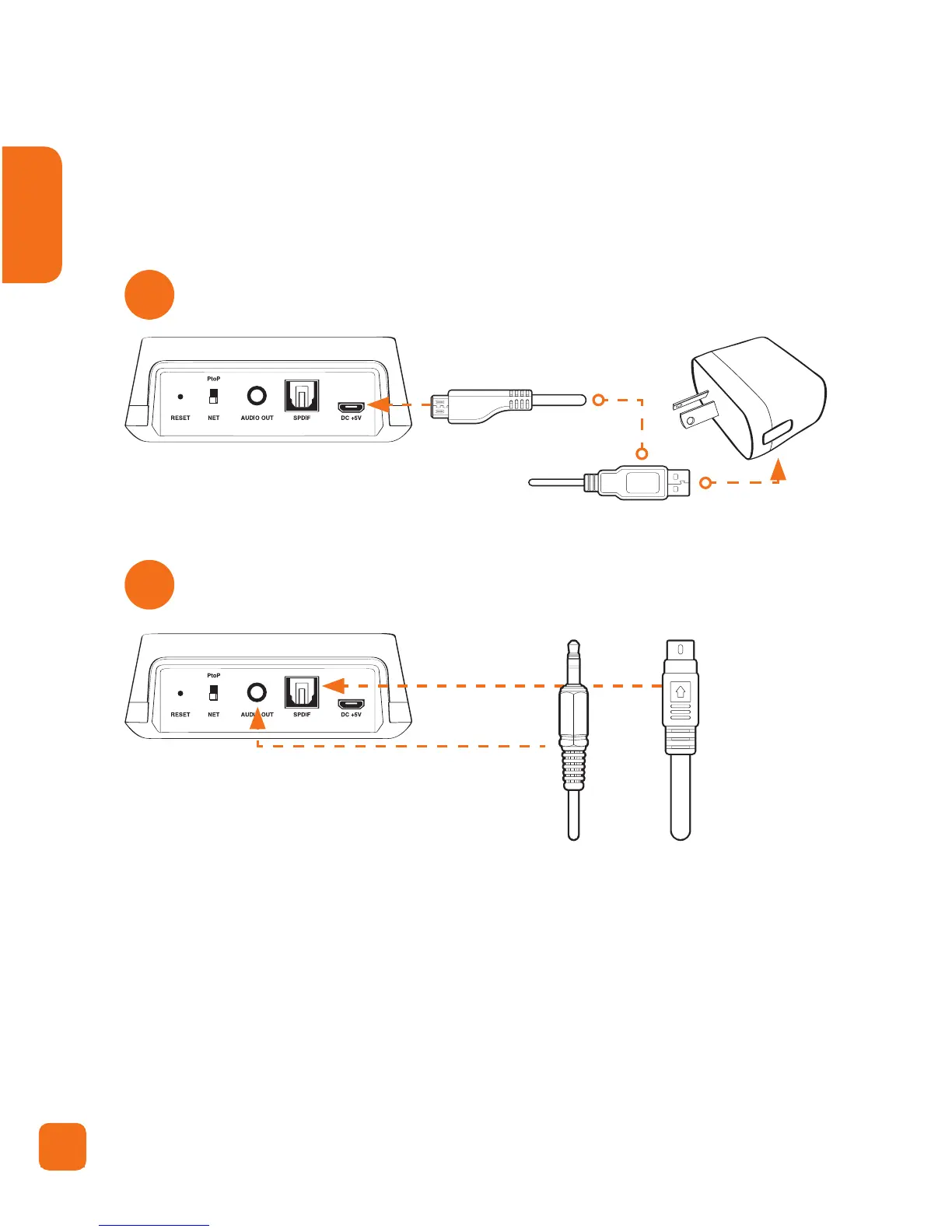 PtoP
RESET NET AUDIO OUT SPDIF DC +5V

PtoP
RESET NET AUDIO OUT SPDIF DC +5V