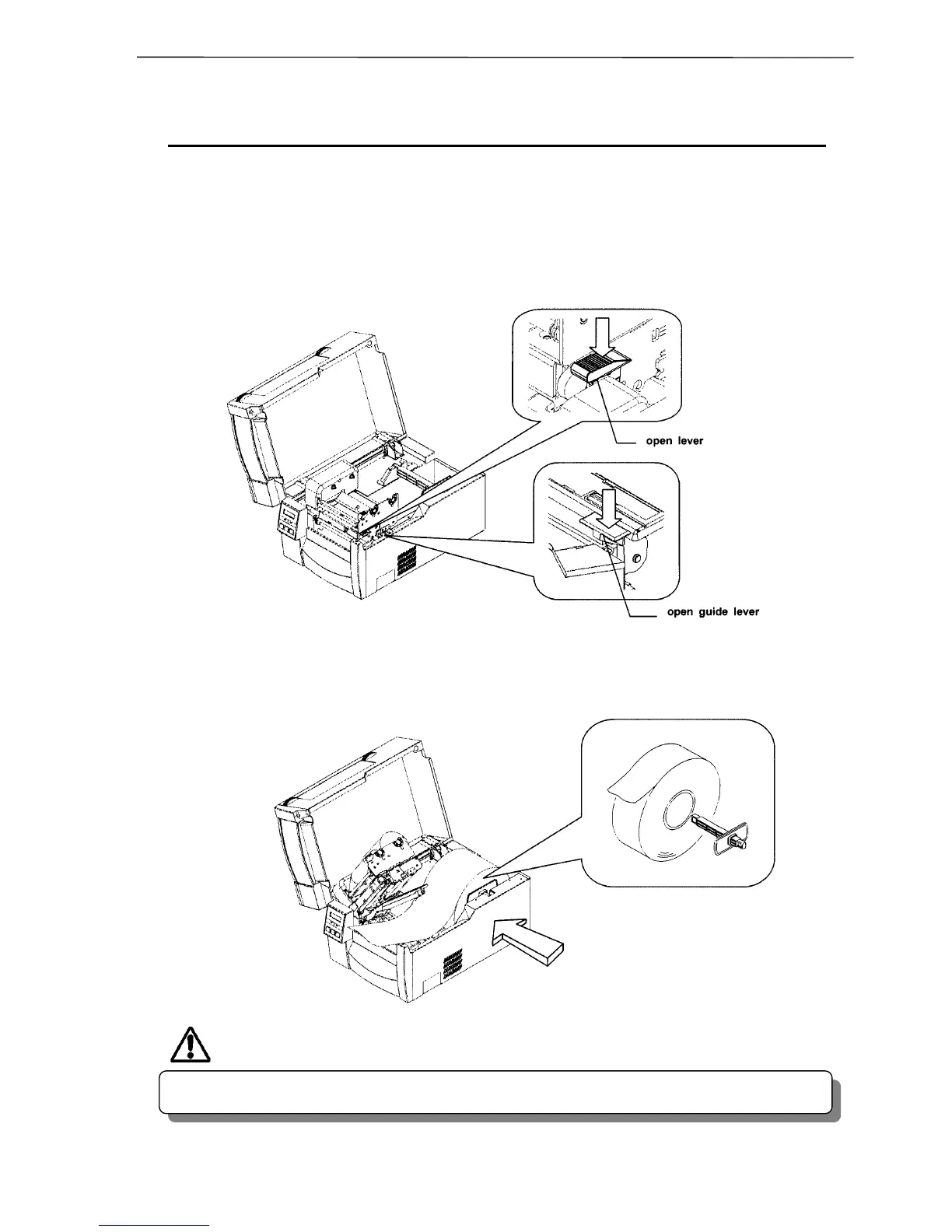 open lever

open guide lever