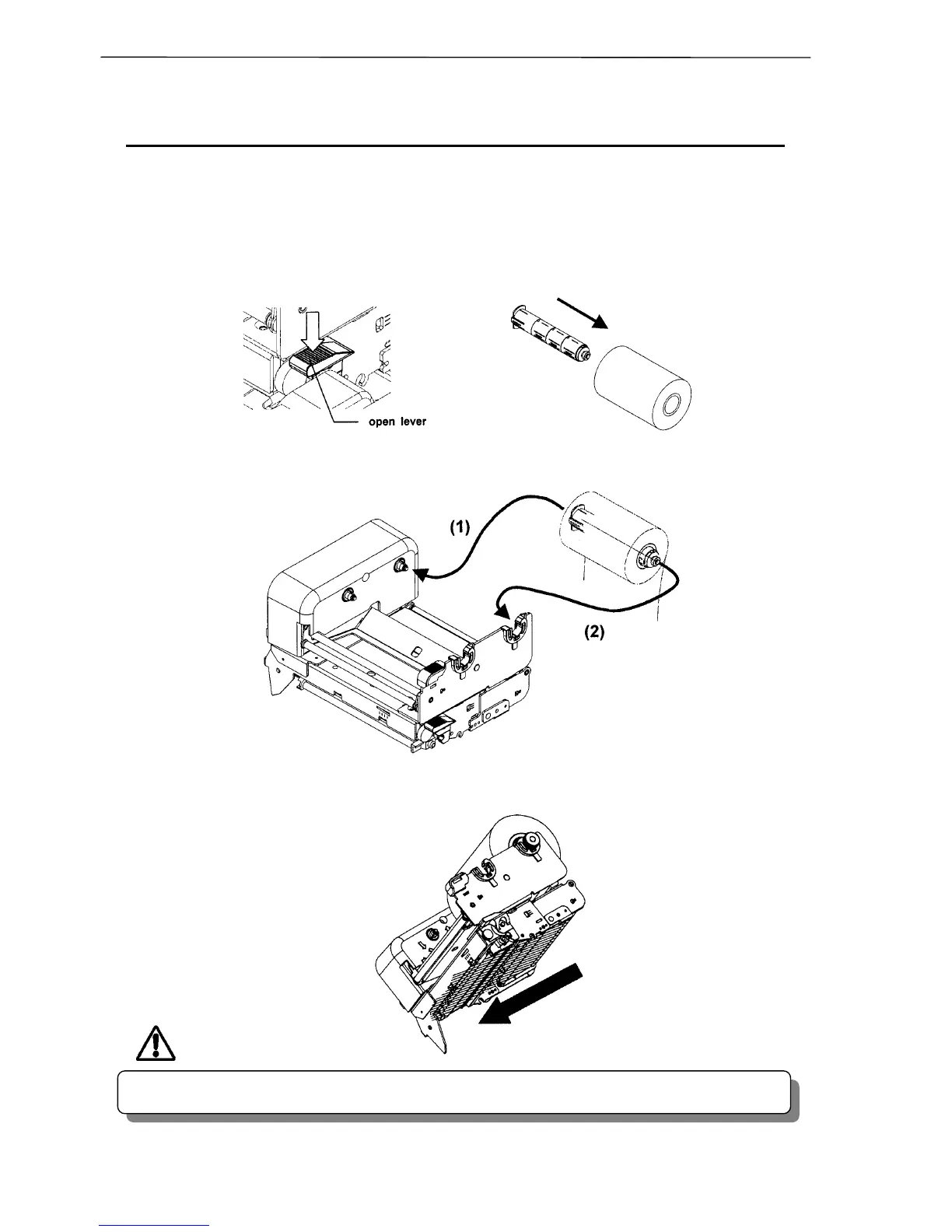 open lever

(1)

(2)