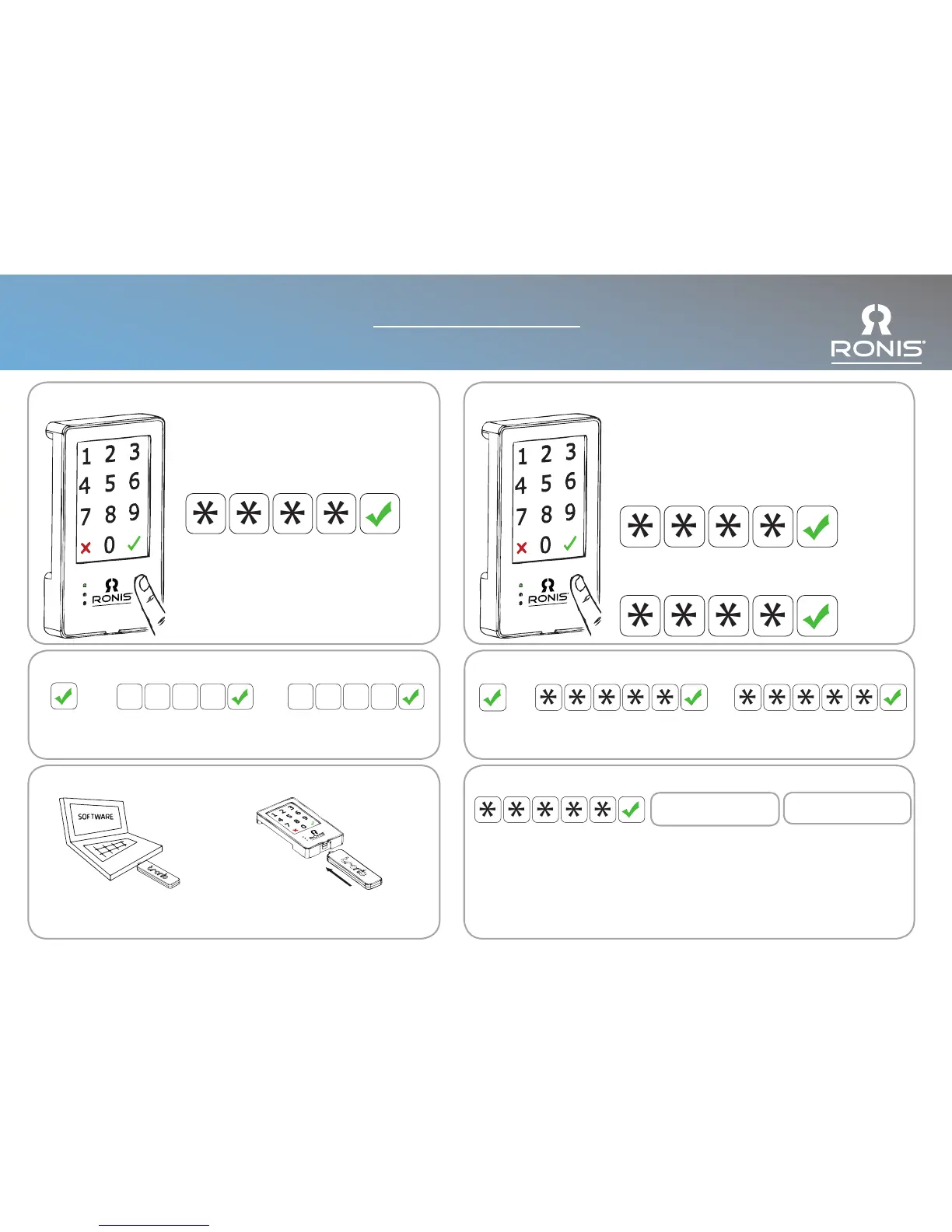 RONIS

1 2 3
4 5 6
7 8 9
0
RONIS

1 2 3
4 5 6
7 8 9
0
RONIS

SOFTWARE