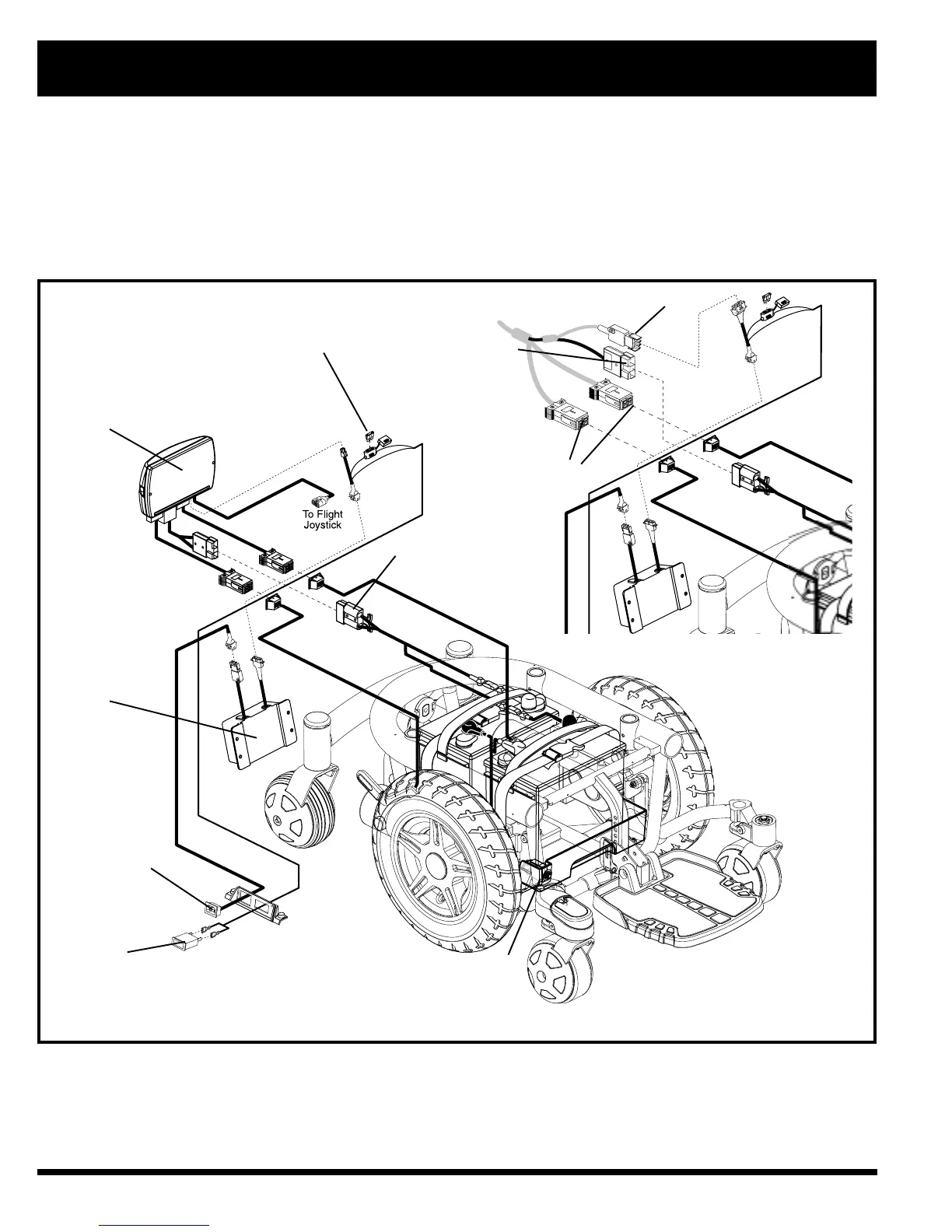 To Flight Joystick