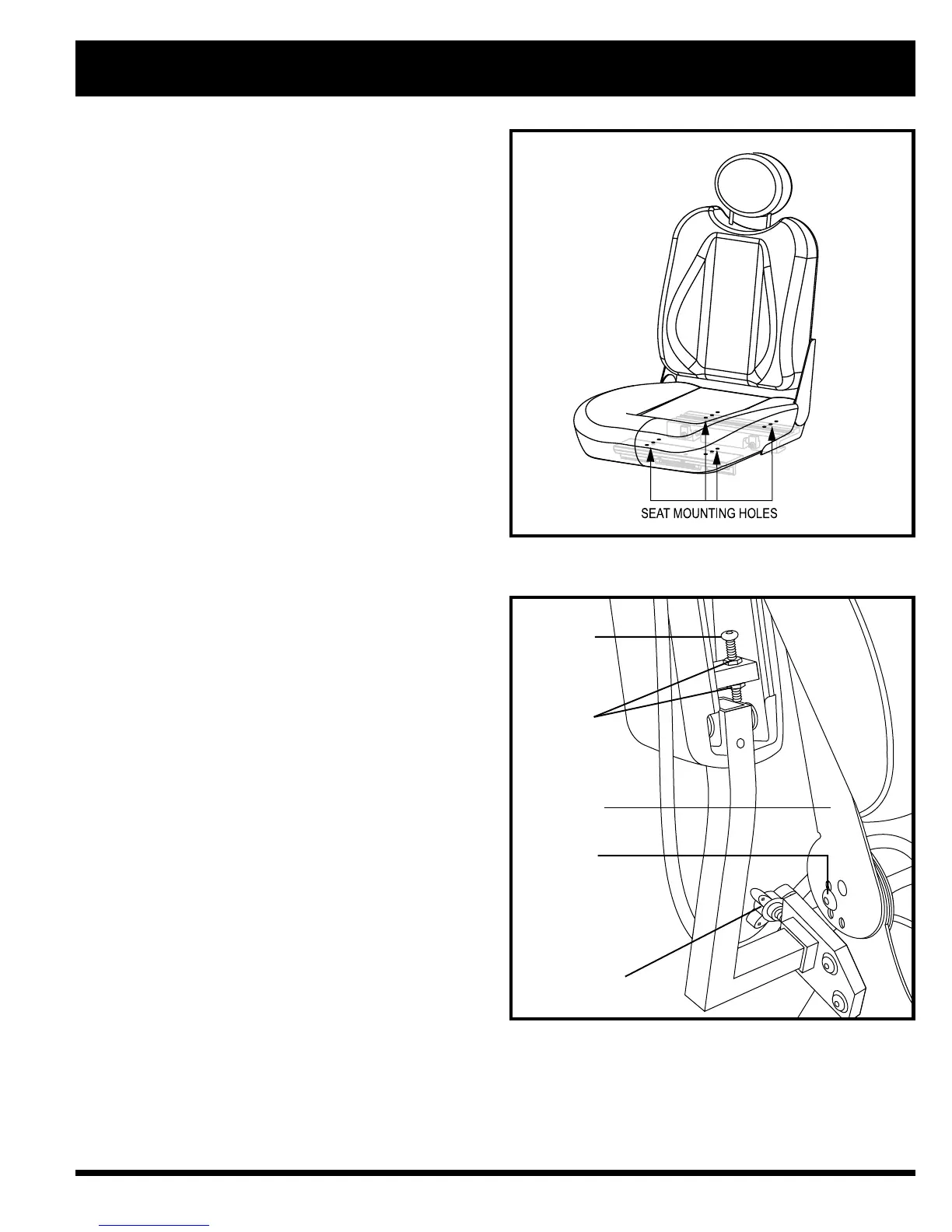 SEAT MOUNTING HOLES