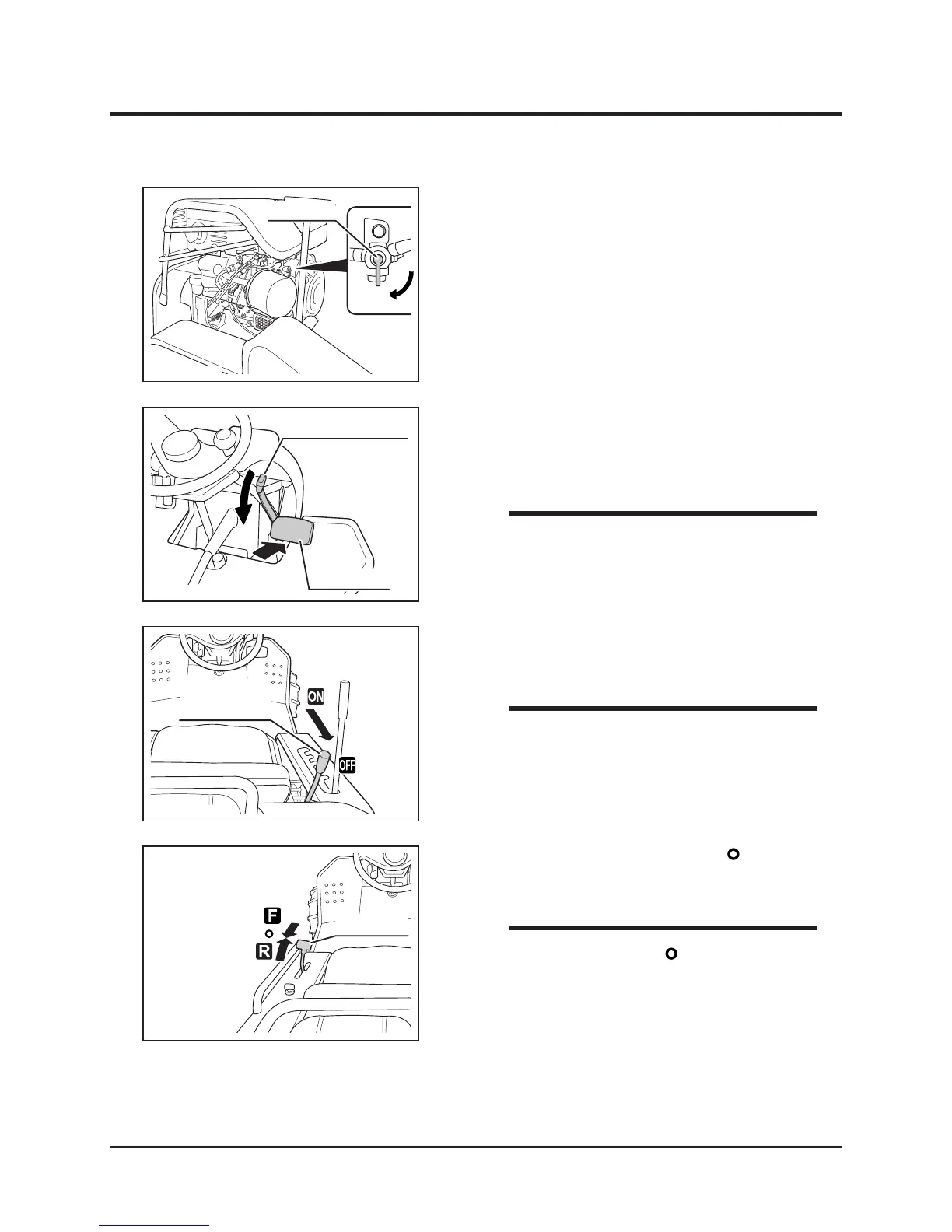 ON

OFF

F

R