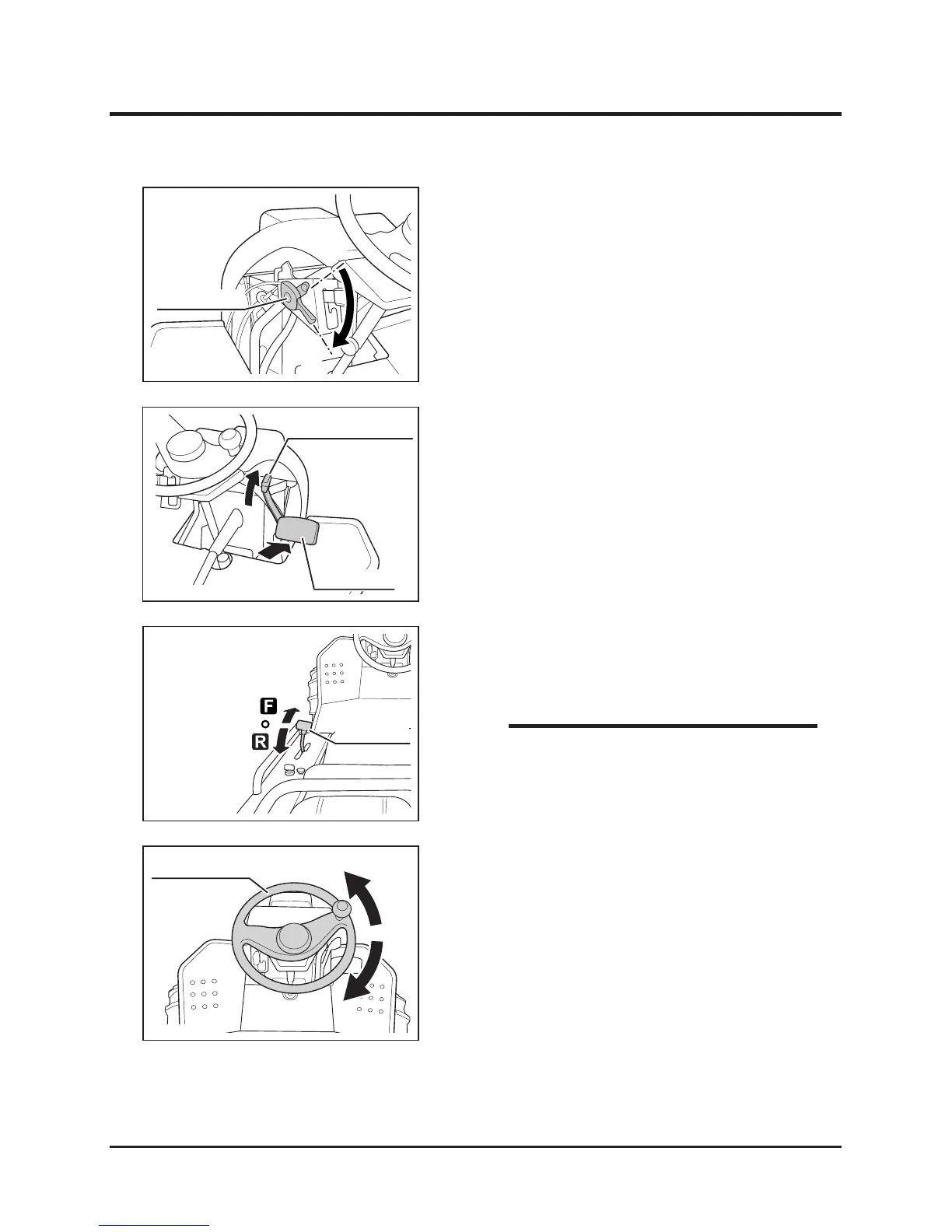 F
R