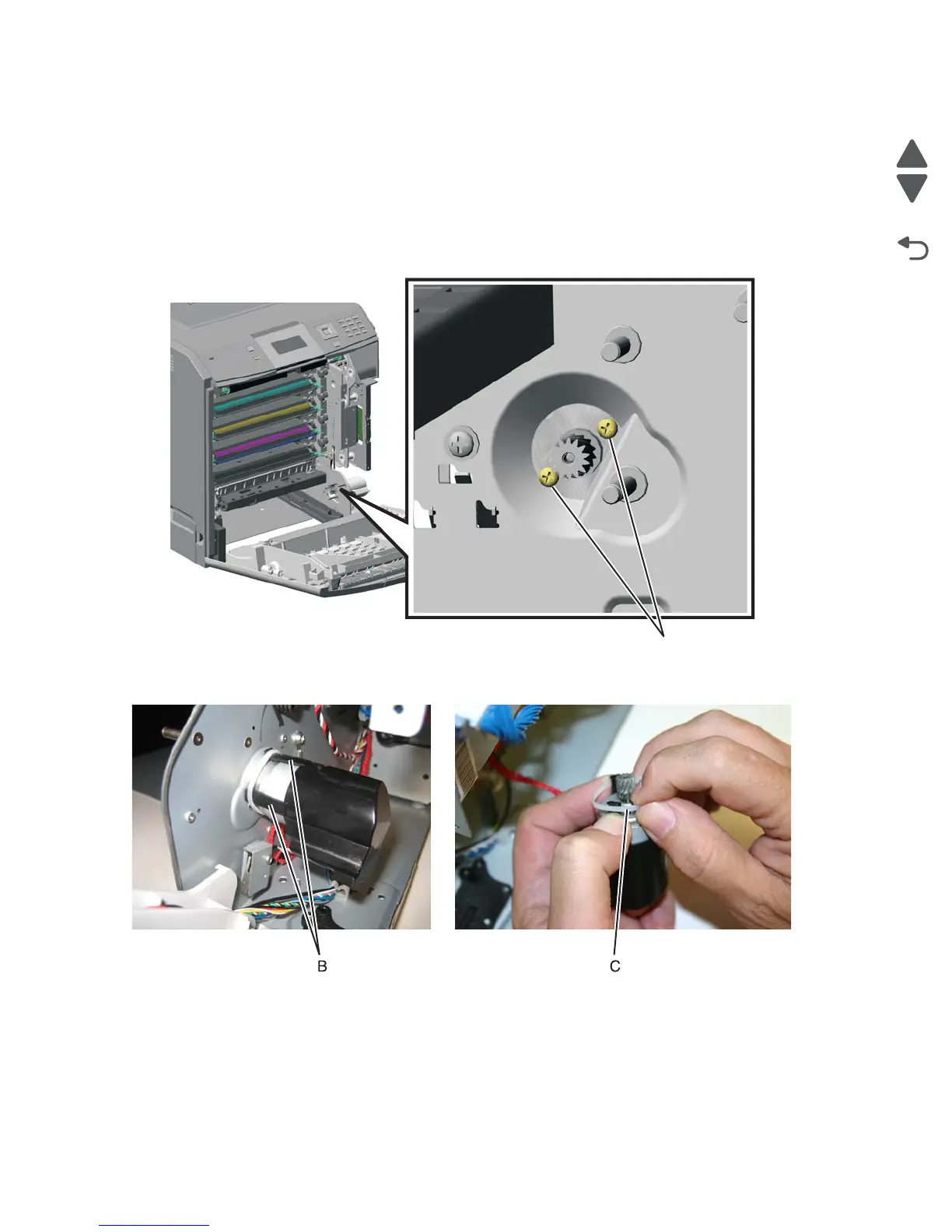 B

C