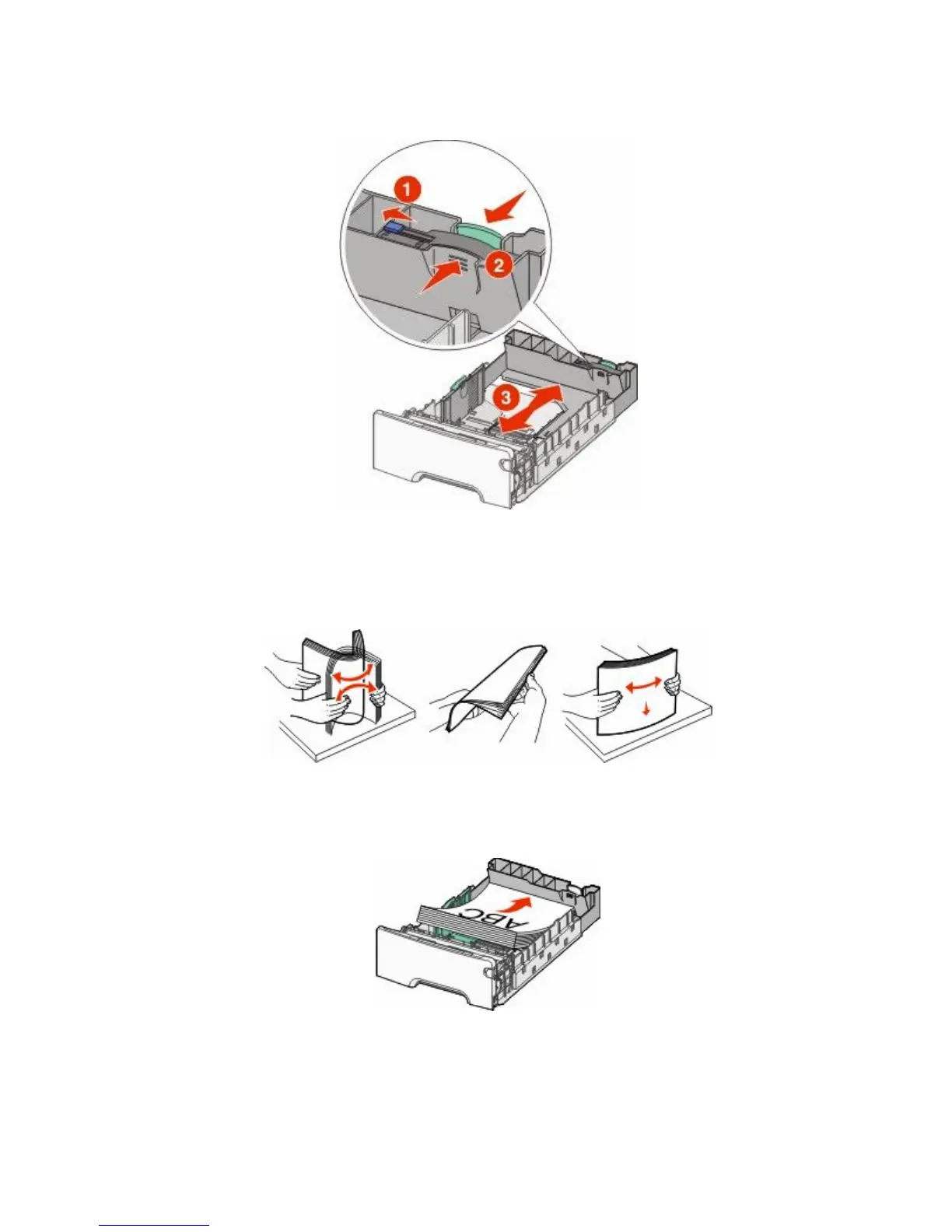 1

2

3

ABC