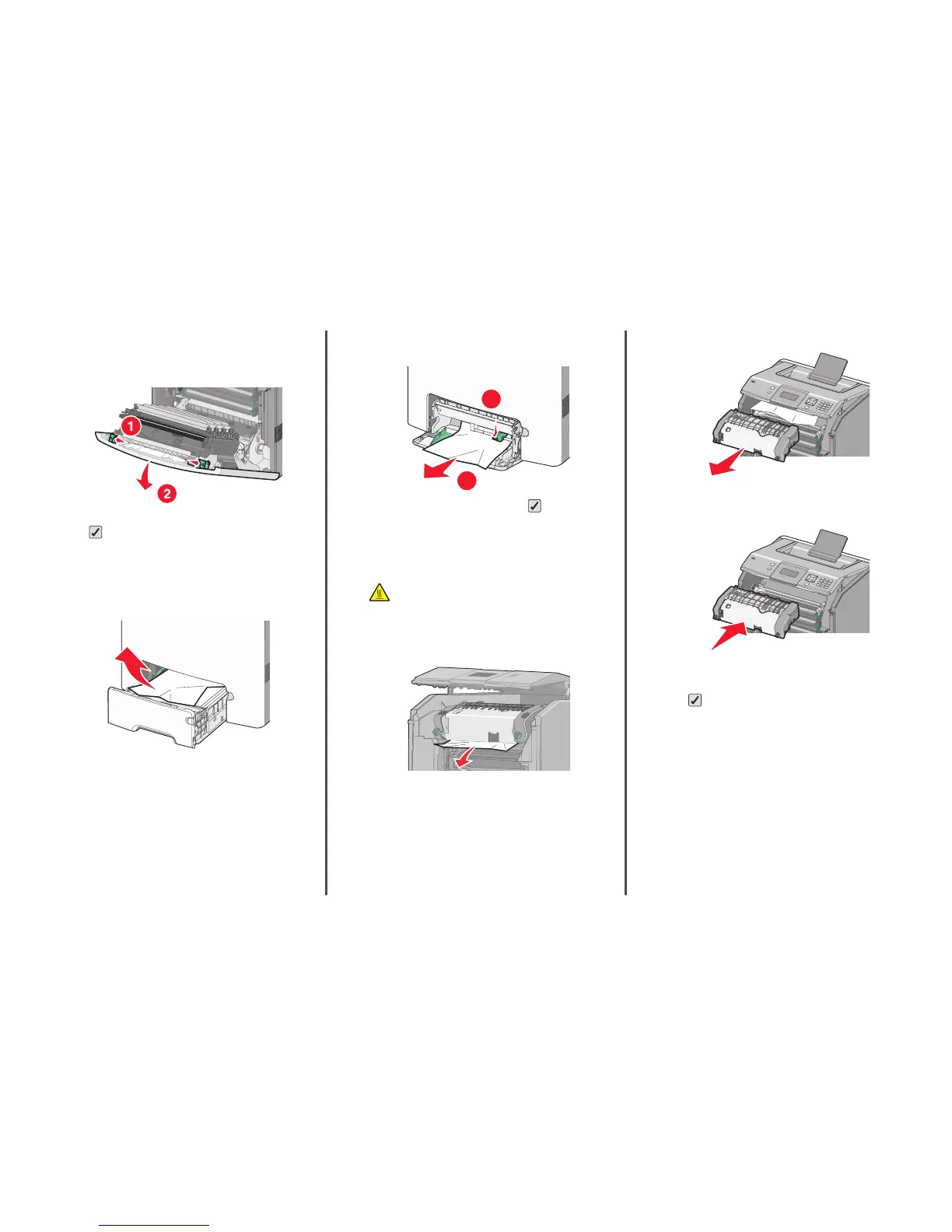 1

2