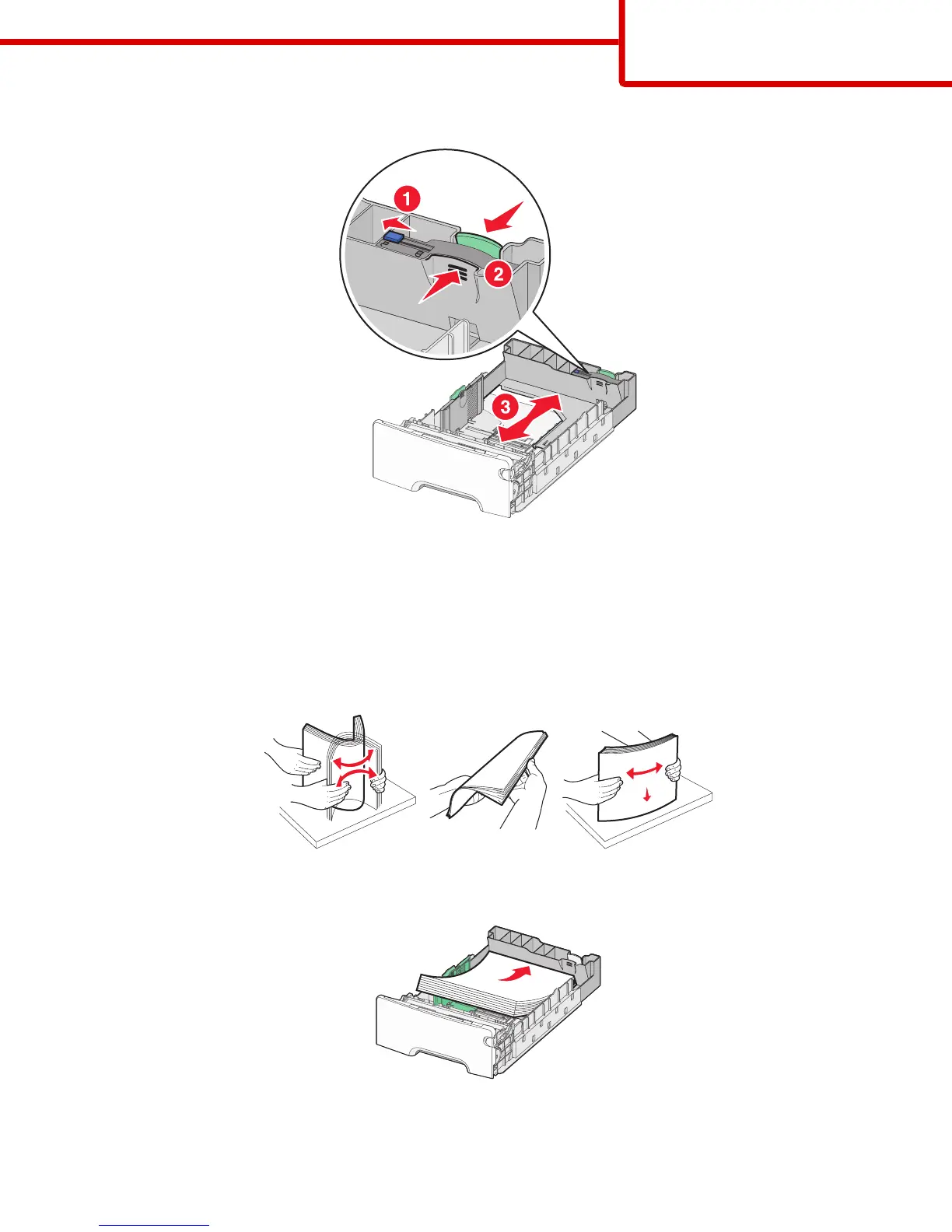 1

2

3