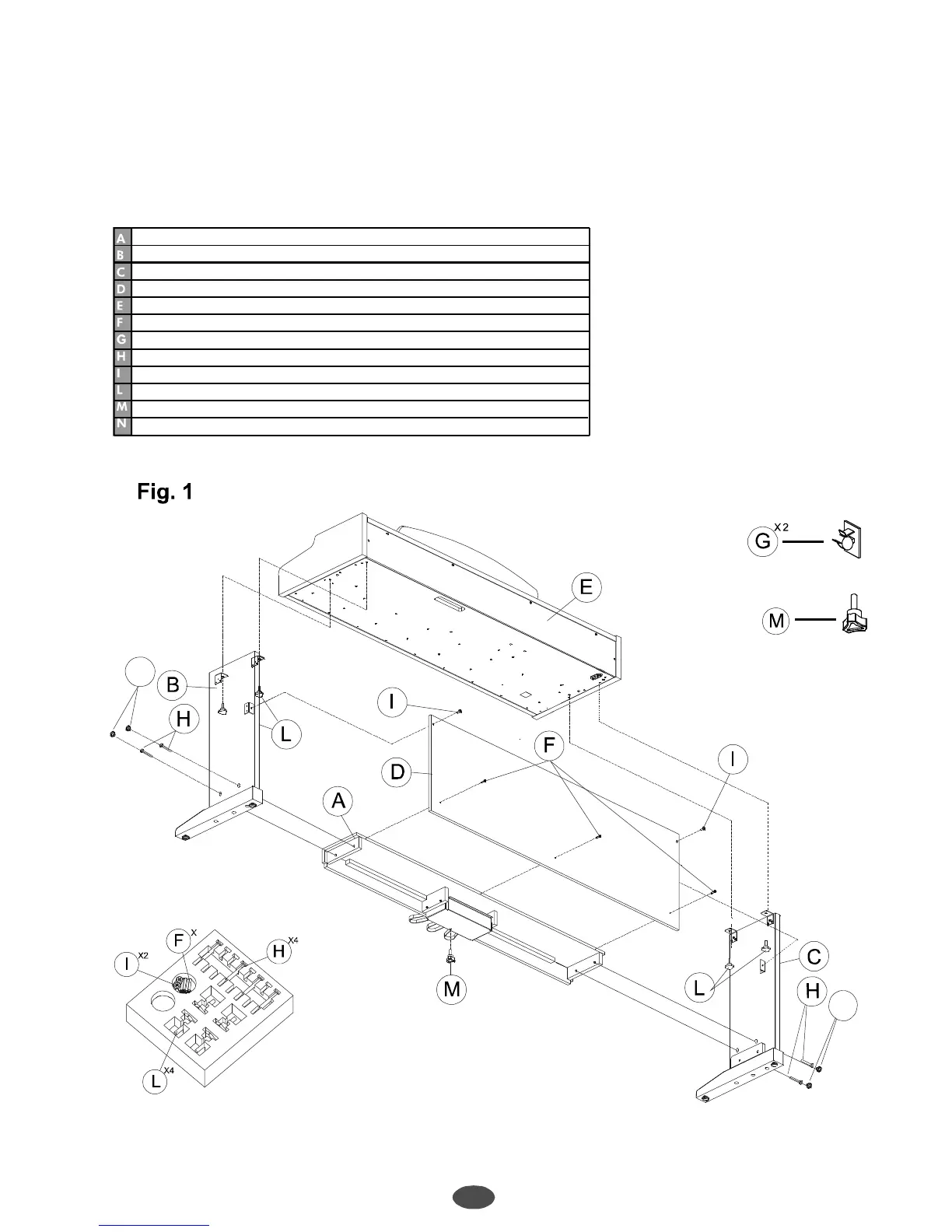 | A | |
|---|---|
| B | |
| C | |
| D | |
| E | |
| F | |
| G | |
| H | |
| I | |
| L | |
| M | |
| N | |

Fig. 1

G X2

M

E

B

H

L

I

F

D

I

A

C

L

H

M

F X

I X2

H X4

L X4