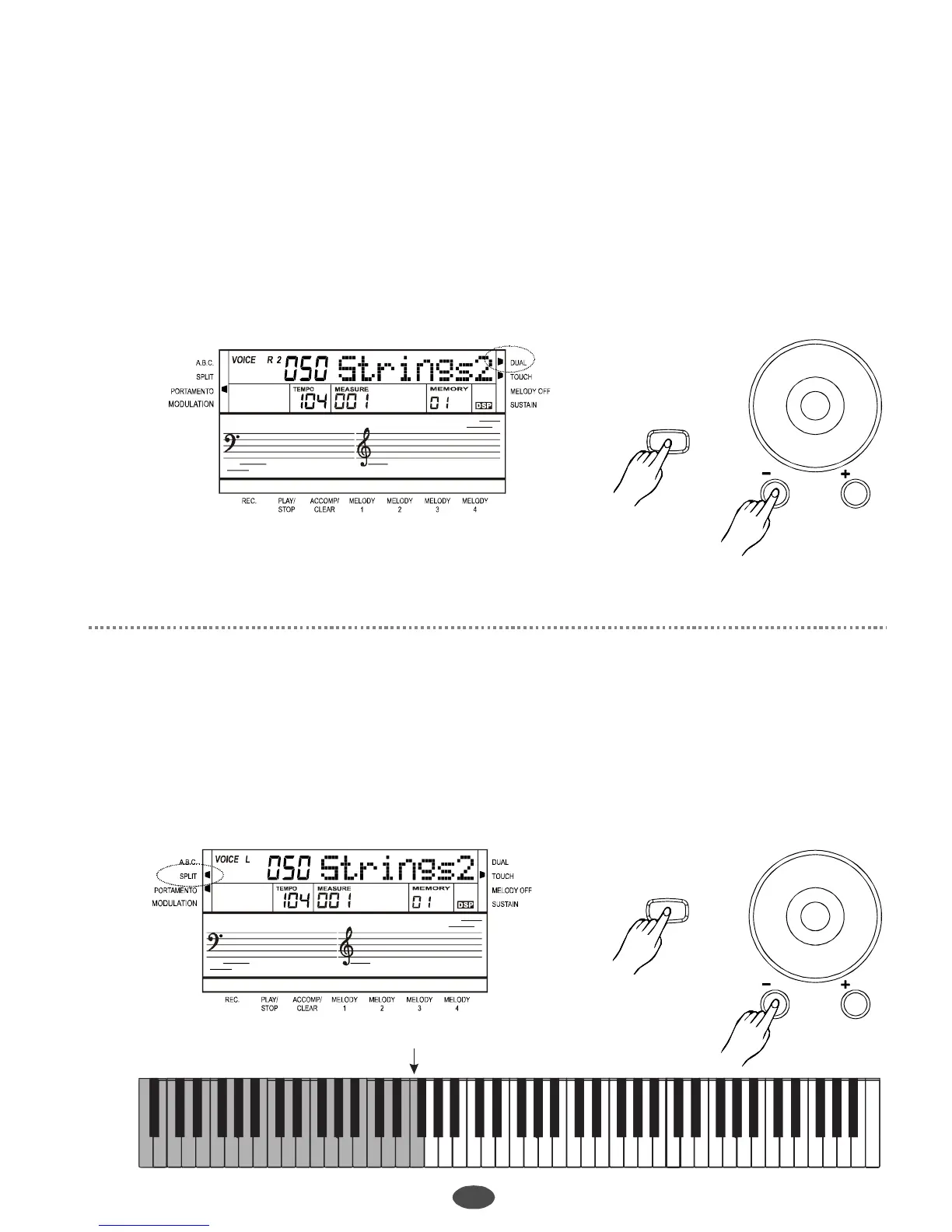 A.B.C.
SPLIT
PORTAMENTO
MODULATION
VOICE R 2
050 Strings2
TEMPO
104
MEASURE
001
MEMORY
01
DSP
DUAL
TOUCH
MELODY OFF
SUSTAIN
REC.
PLAY/ STOP
ACCOMP/ CLEAR
MELODY 1
MELODY 2
MELODY 3
MELODY 4
−
+

A.B.C.
SPLIT
PORTAMENTO
MODULATION
VOICE L
050 Strings2
TEMPO
104
MEASURE
001
MEMORY
01
DSP
DUAL
TOUCH
MELODY OFF
SUSTAIN
REC.
PLAY/ STOP
ACCOMP/ CLEAR
MELODY 1
MELODY 2
MELODY 3
MELODY 4
−
+