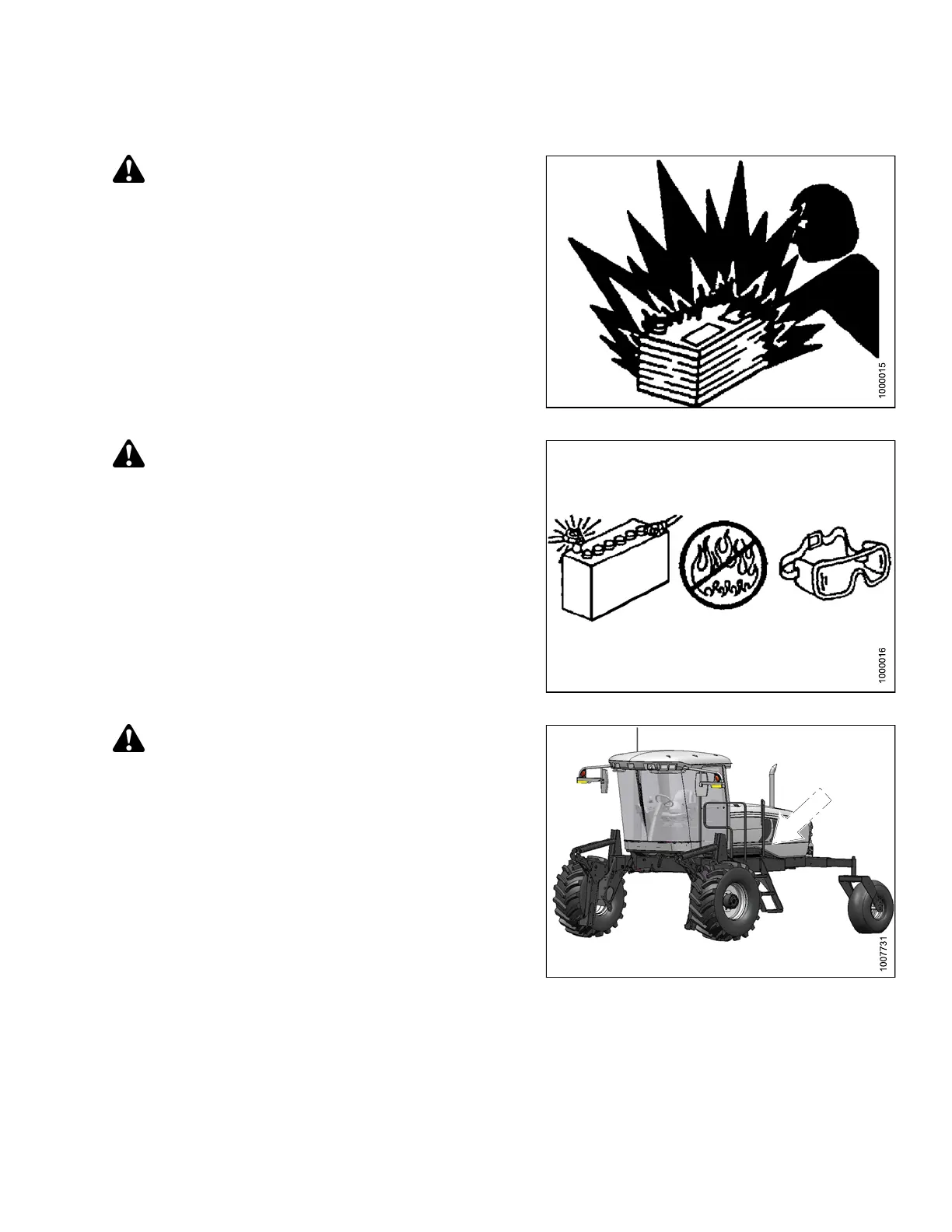 1000015

1000016

1007731