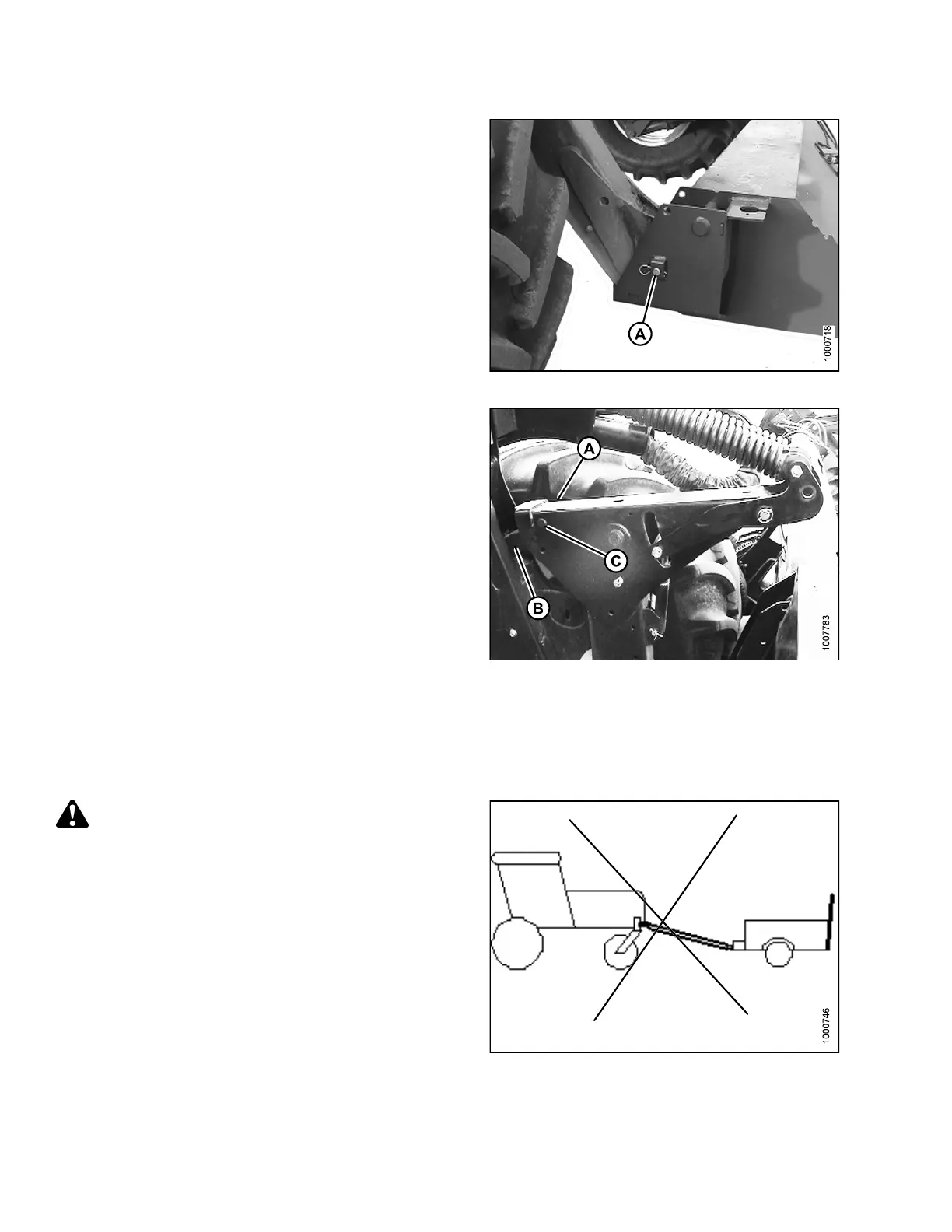 A

1000718

A

C

B

1007783

1000746