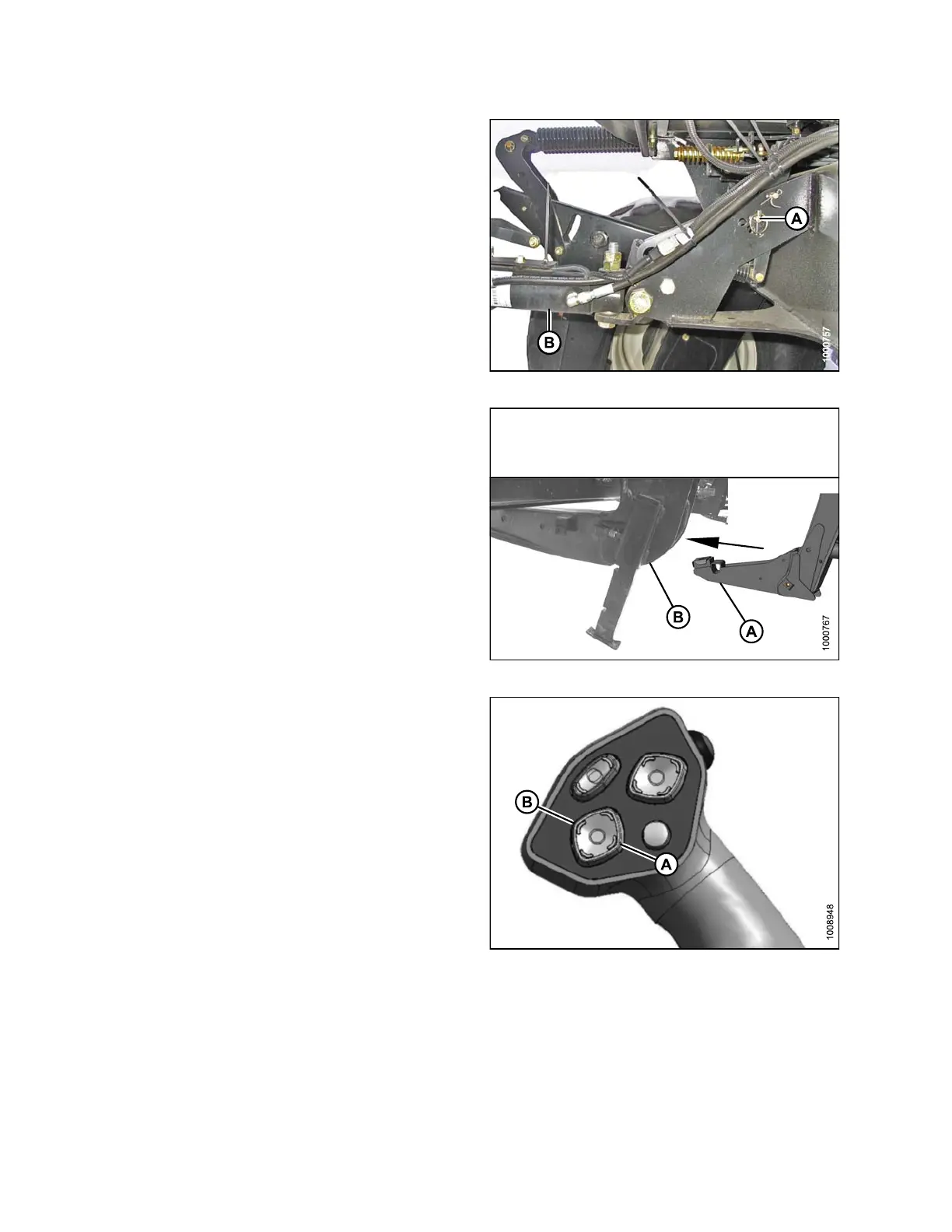 A
B
1000757

B
A
1000767

B
A
1008948