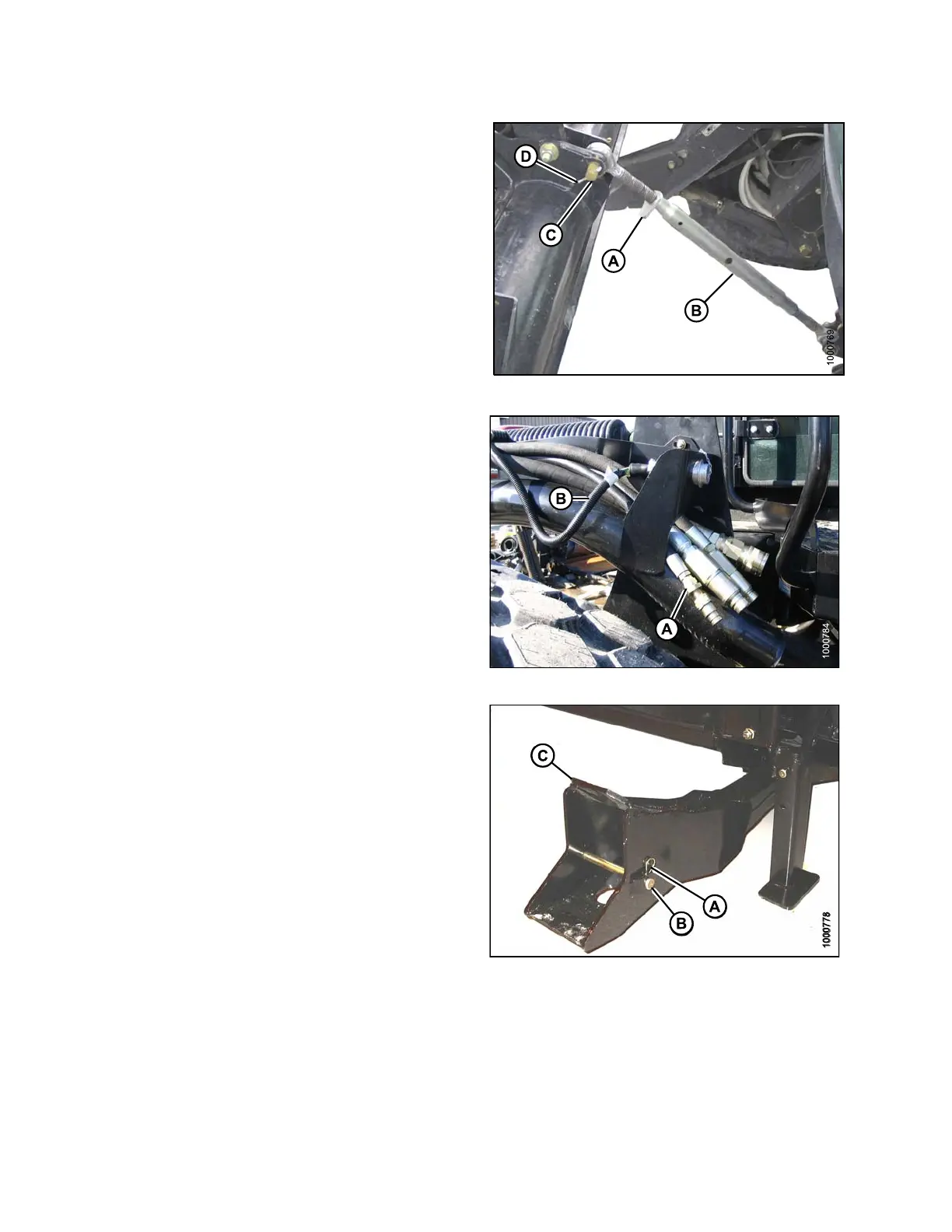 D

C

A

B

1000769

B

A

1000784

C

A

B

1000778