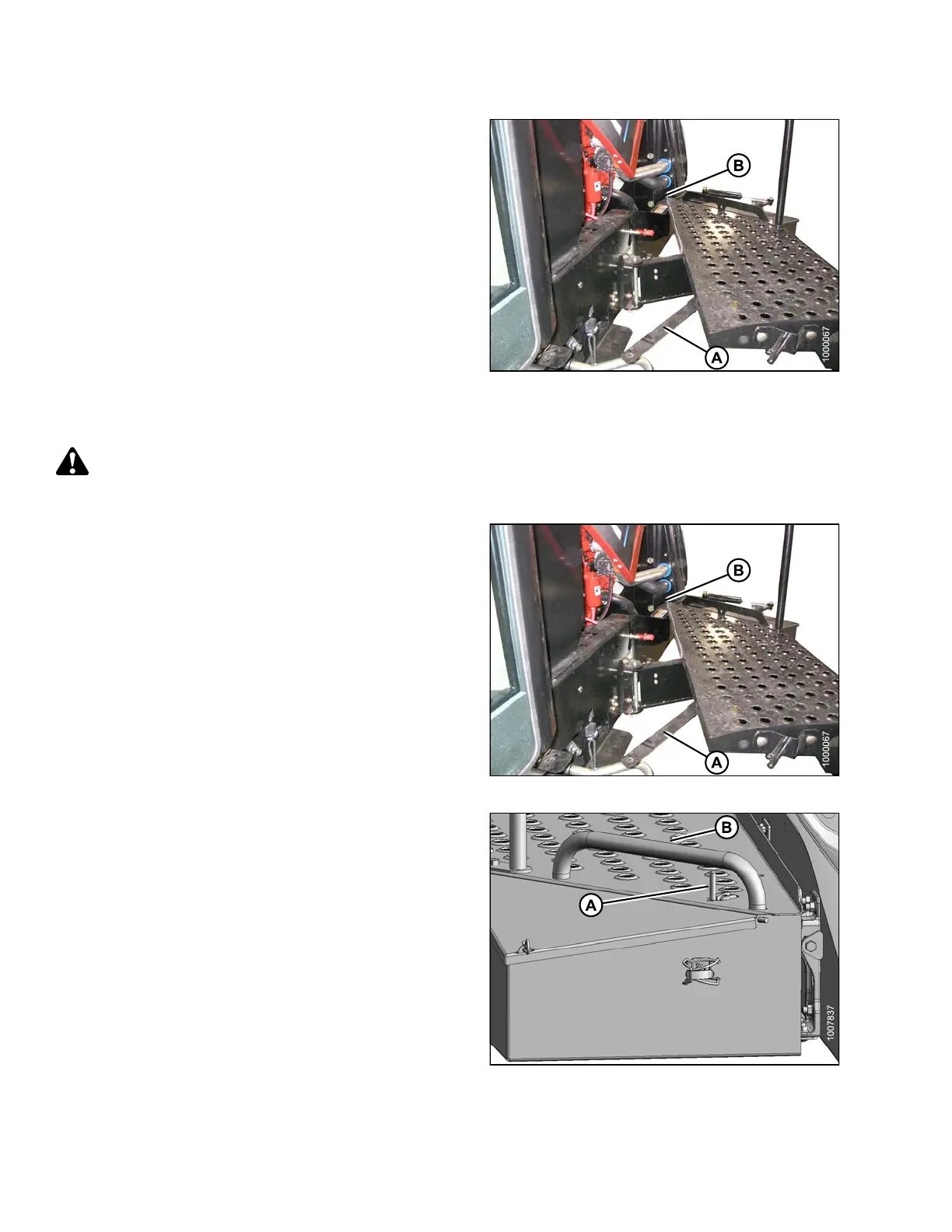 B

A

1000067

B

A

1000067

B

A

1007837