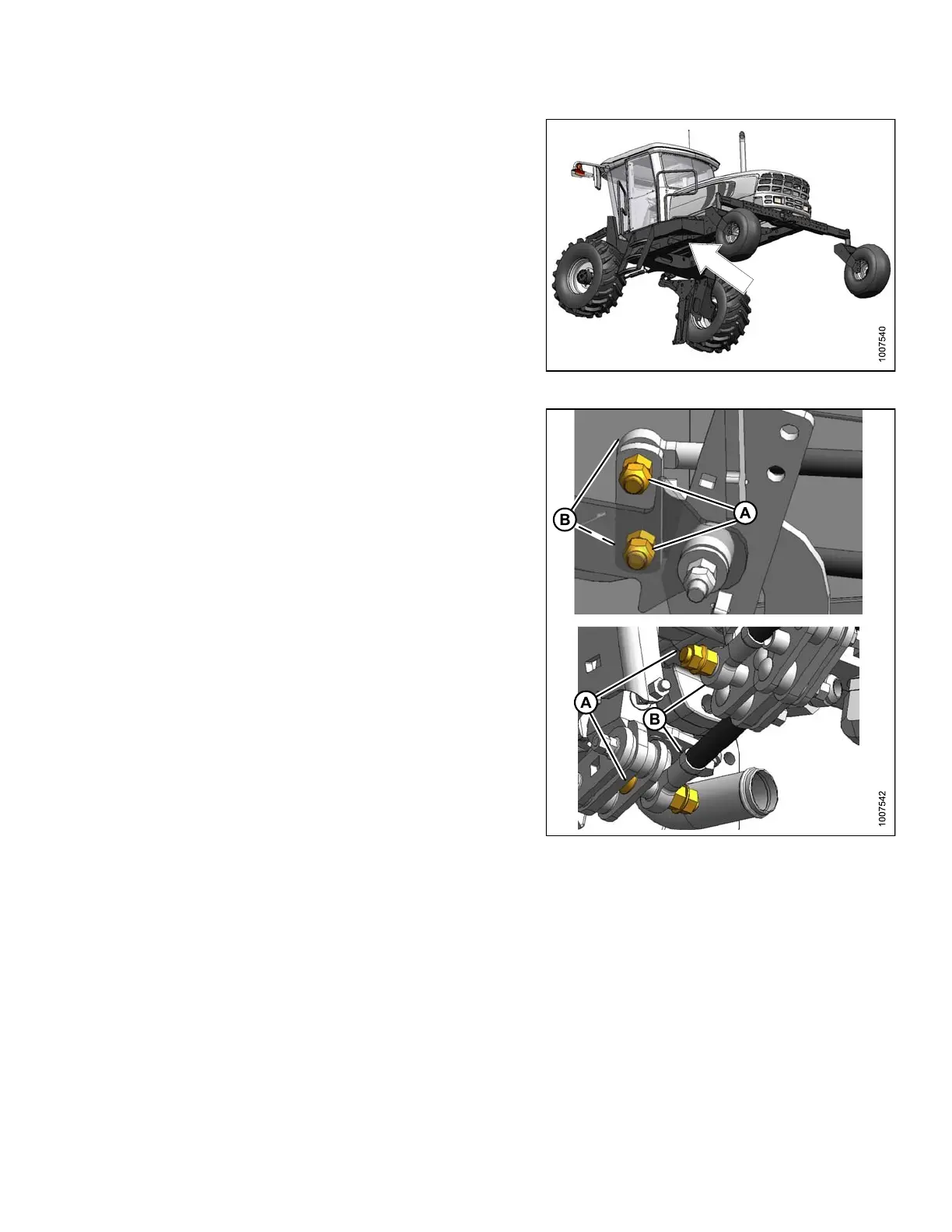 1007540

B

A

A

B

1007542