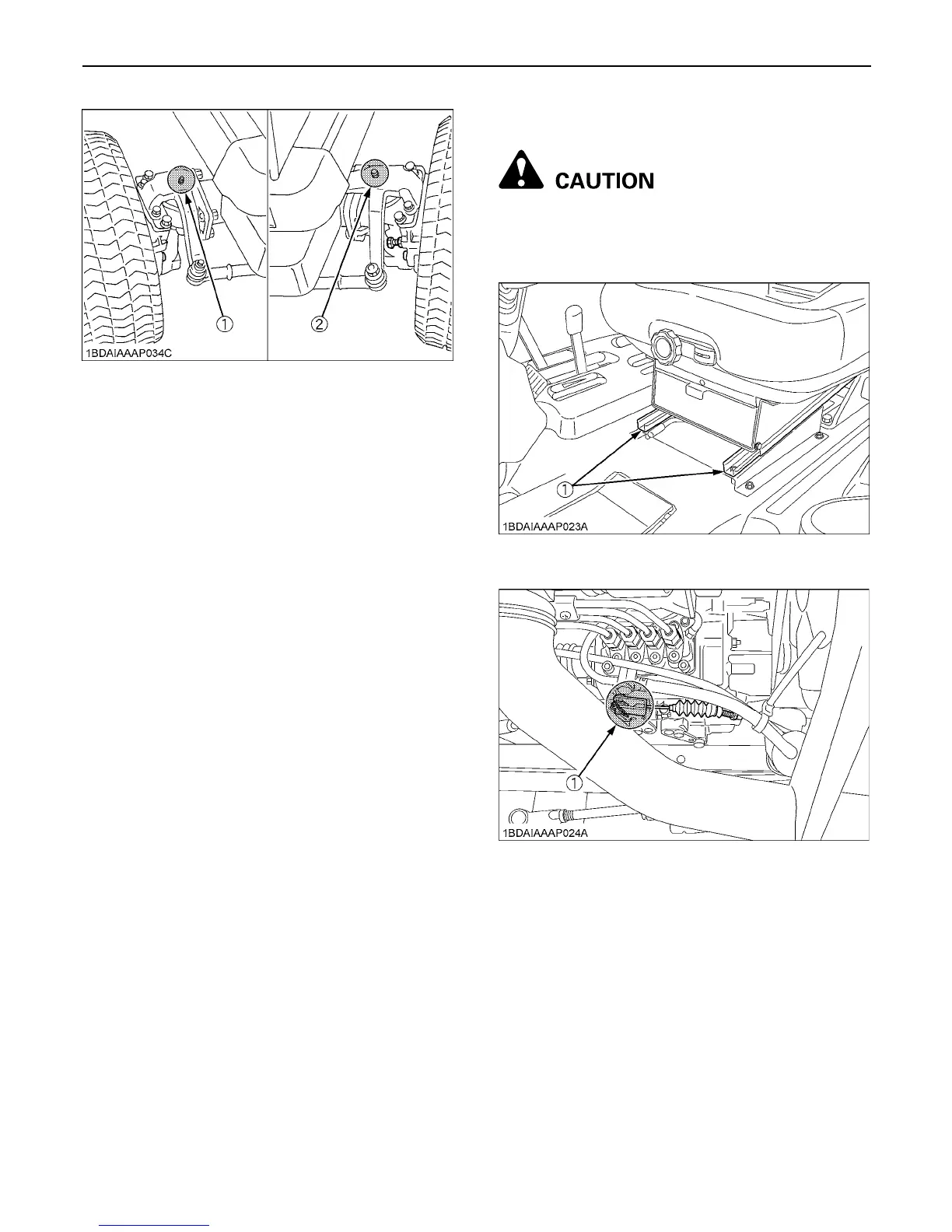 ①

②

1BDAIAAAP034C

CAUTION

①

1BDAIAAAP023A

①

1BDAIAAAP024A