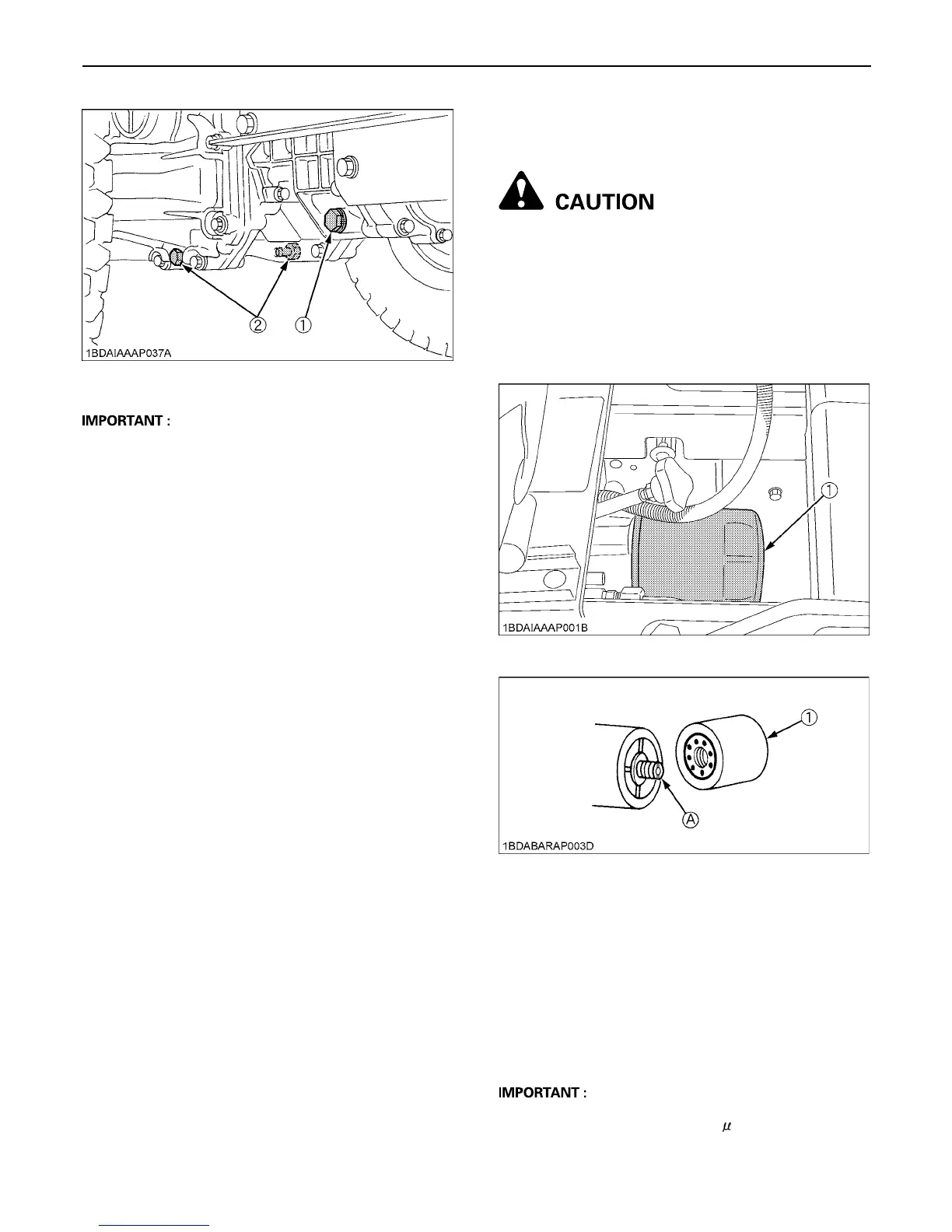 ②

①

1BDAIAAAP037A

IMPORTANT :

CAUTION

①

1BDAIAAAP001B

①

Ⓐ

1BDABARAP003D

IMPORTANT :

$\mu$