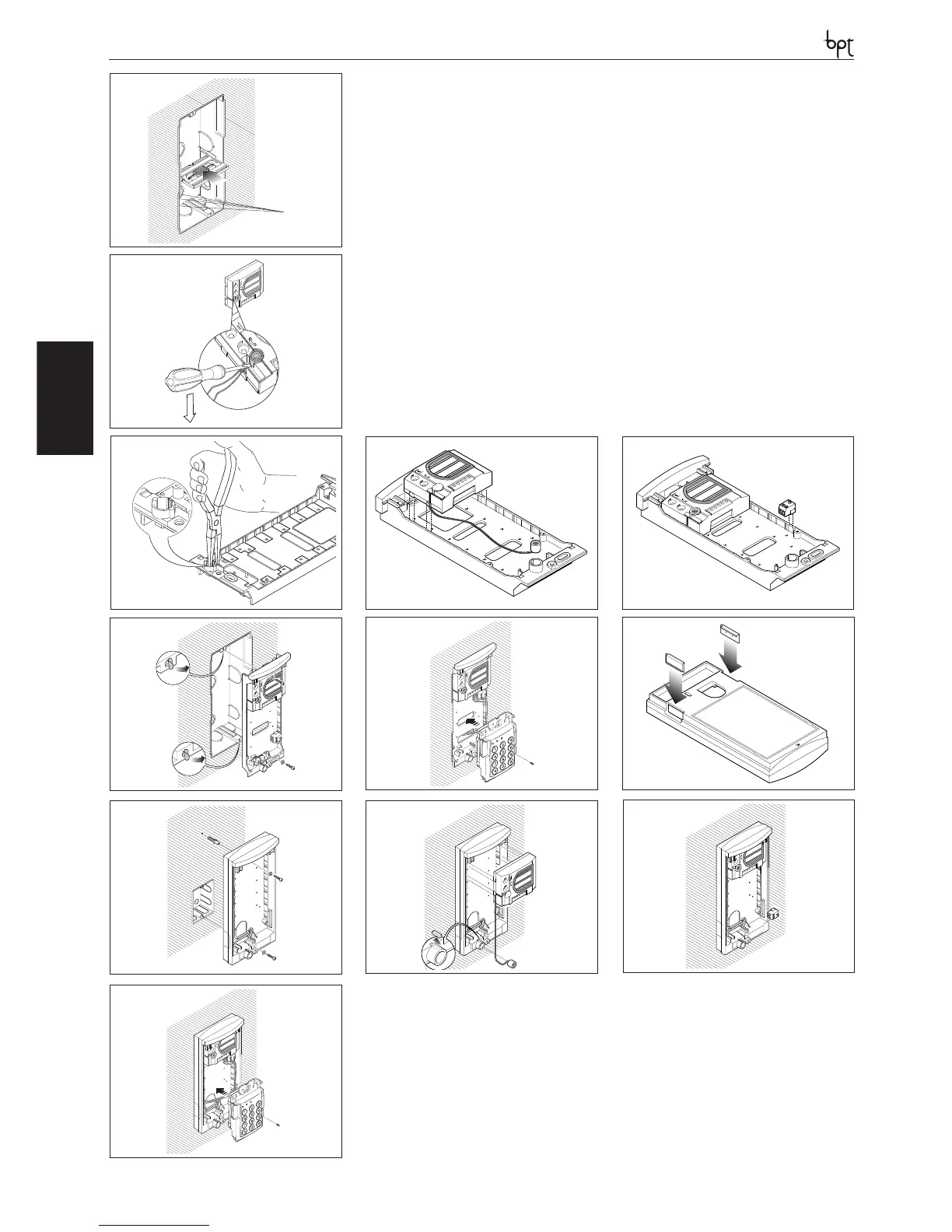 bpt