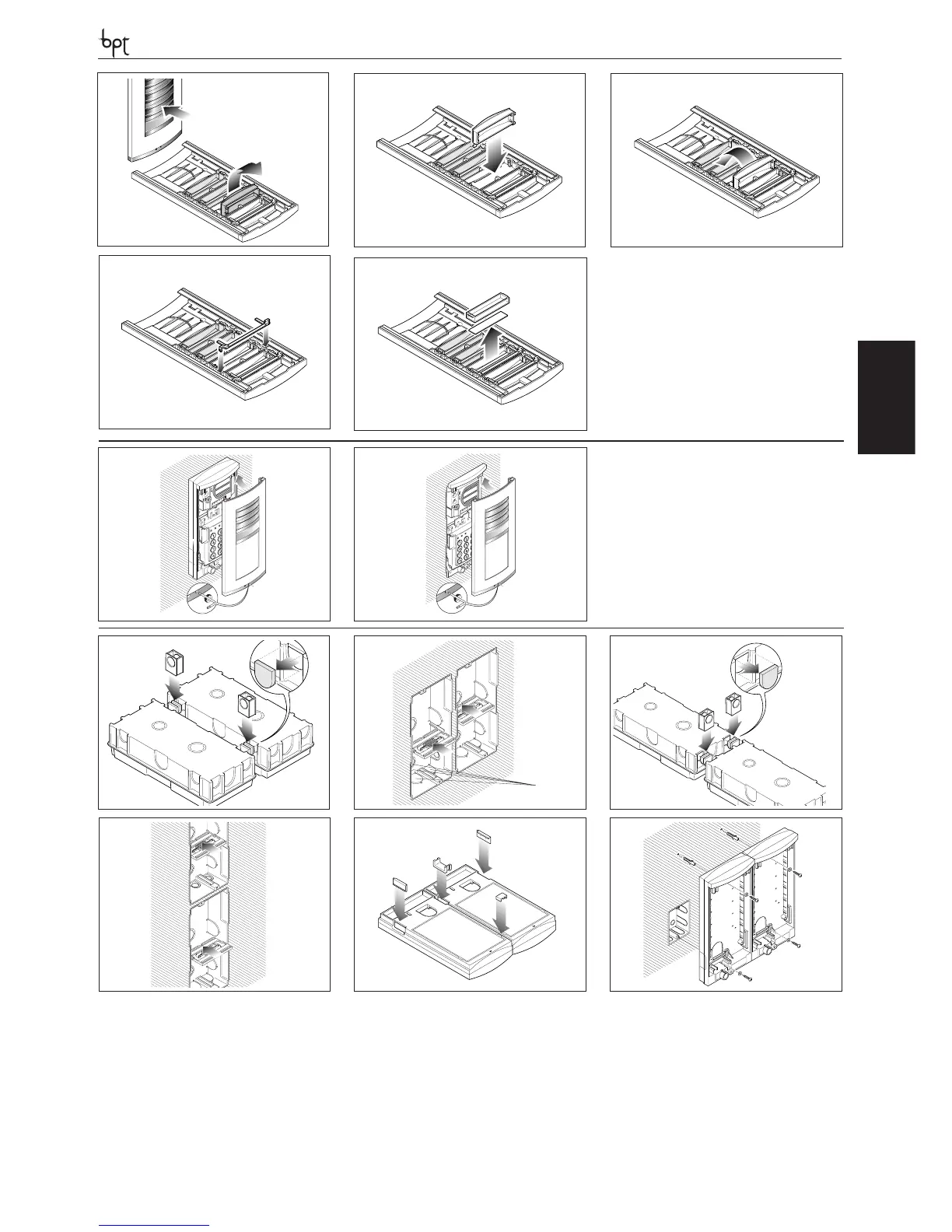 bpt