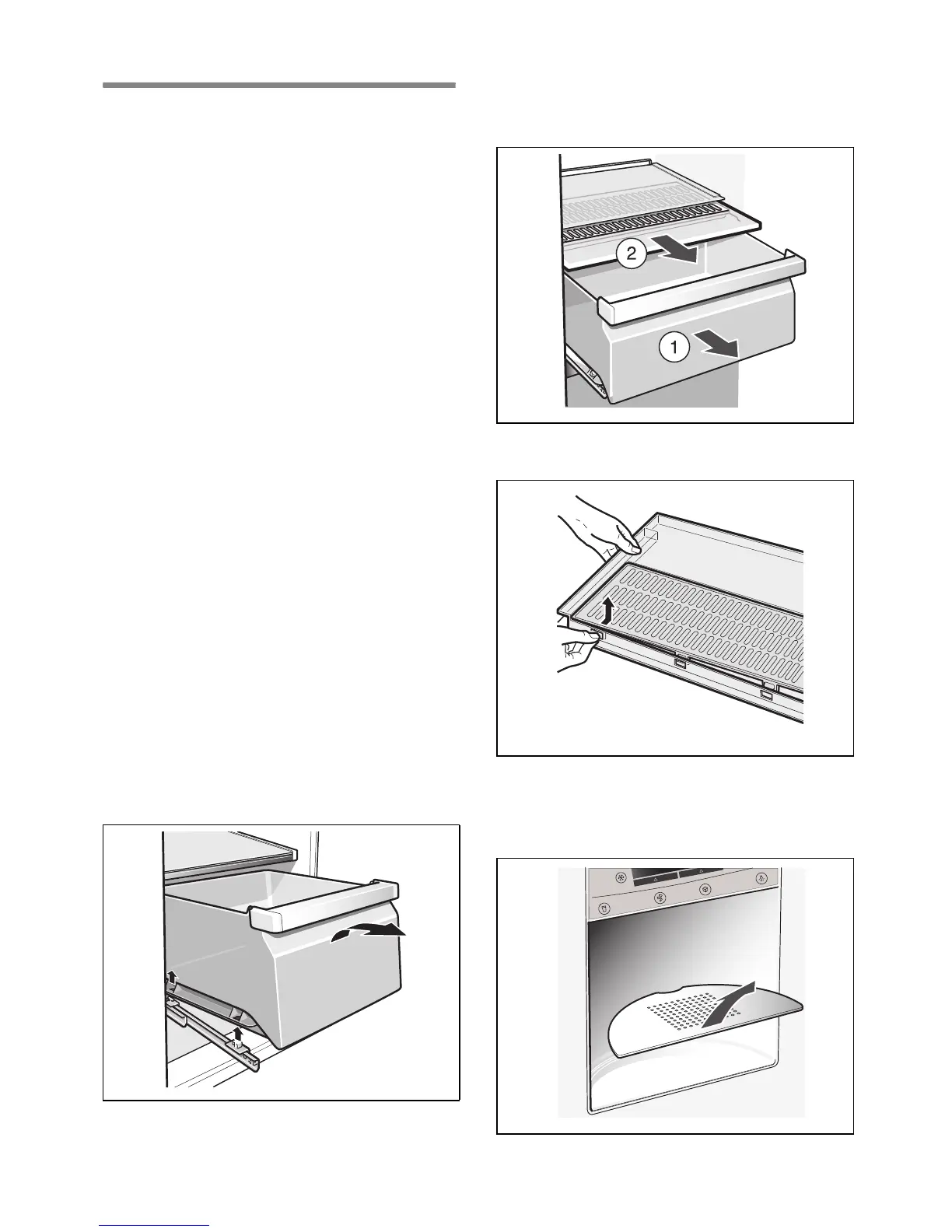 2

1