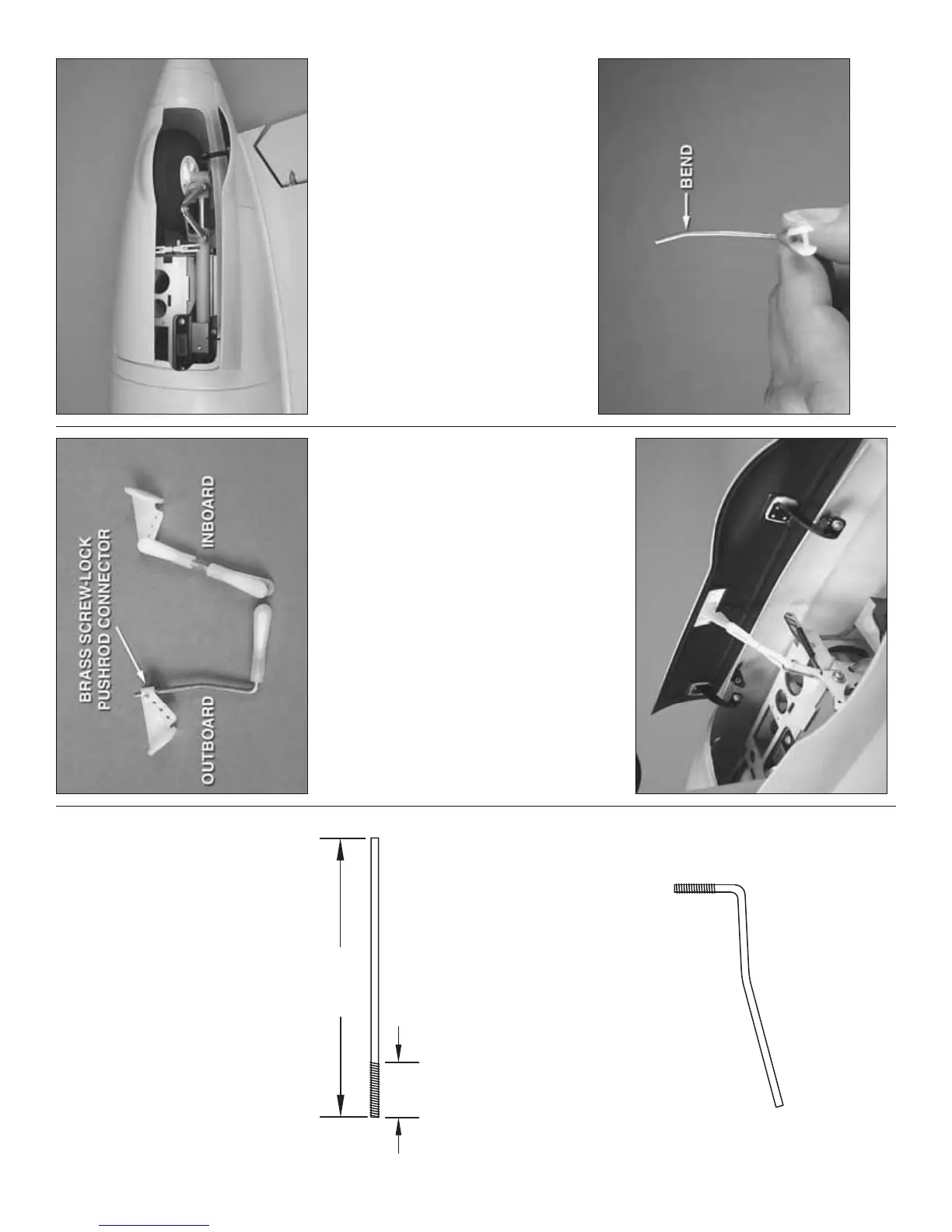 BEND

BRASS SCREW-LOCK PUSHROD CONNECTOR

INBOARD

OUTBOARD